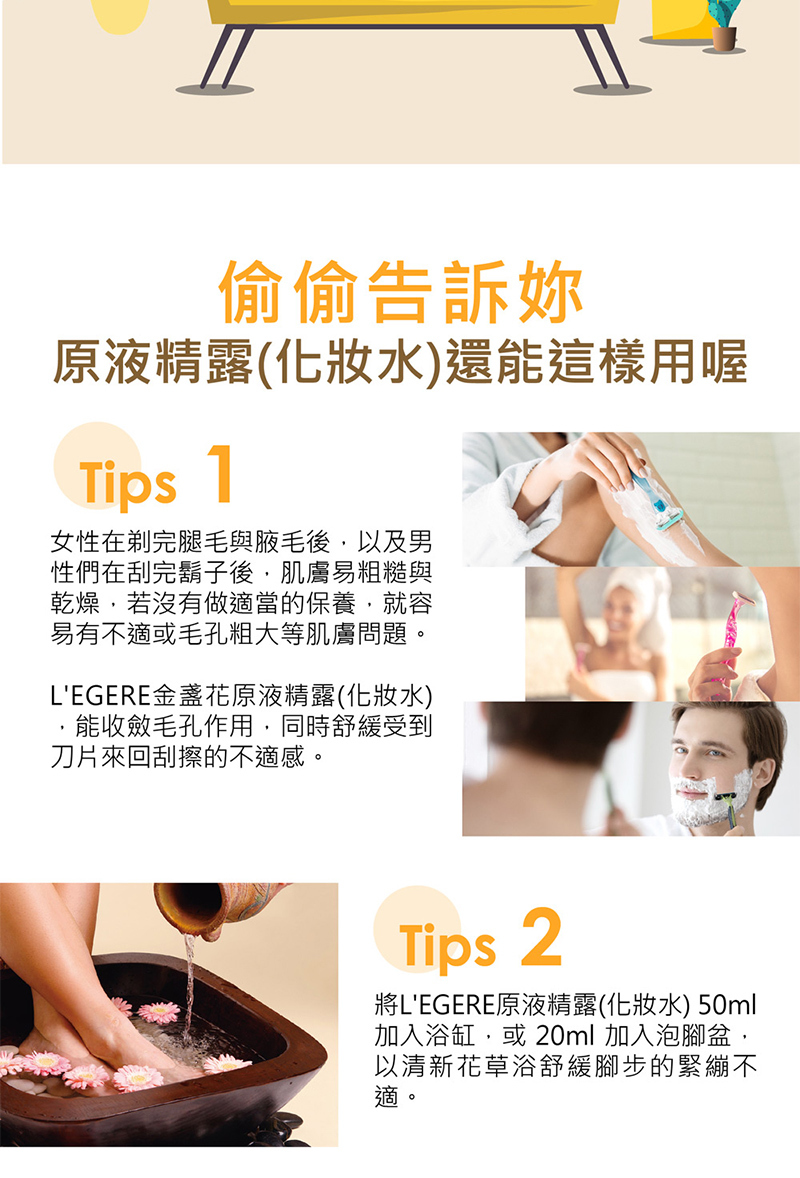 偷偷告訴妳
原液精露(化妝水)還能這樣用喔

Tips 1

女性在剃完腿毛與腋毛後，以及男性們在刮完鬍子後，肌膚易粗糙與乾燥，若沒有做適當的保養，就容易有不適或毛孔粗大等肌膚問題。

L'EGERE金盞花原液精露(化妝水)，能收斂毛孔作用，同時舒緩受到刀片來回刮擦的不適感。

Tips 2

將L'EGERE原液精露(化妝水) 50ml 加入浴缸，或 20ml 加入泡腳盆，以清新花草浴舒緩腳步的緊繃不適。