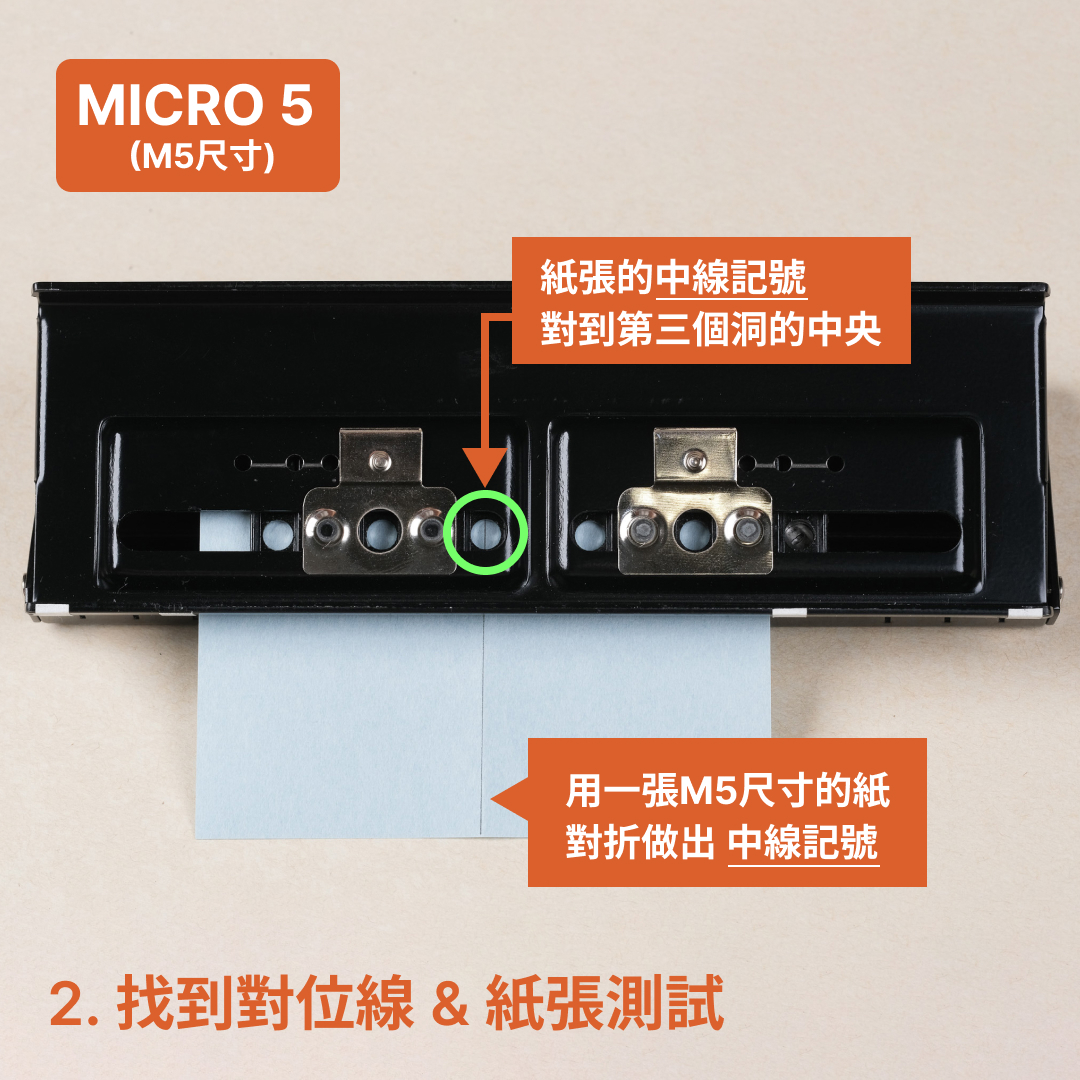 MICRO 5
(M5尺寸)

紙張的中線記號
對到第三個洞的中央

用一張M5尺寸的紙
對折做出 中線記號

2. 找到對位線 & 紙張測試