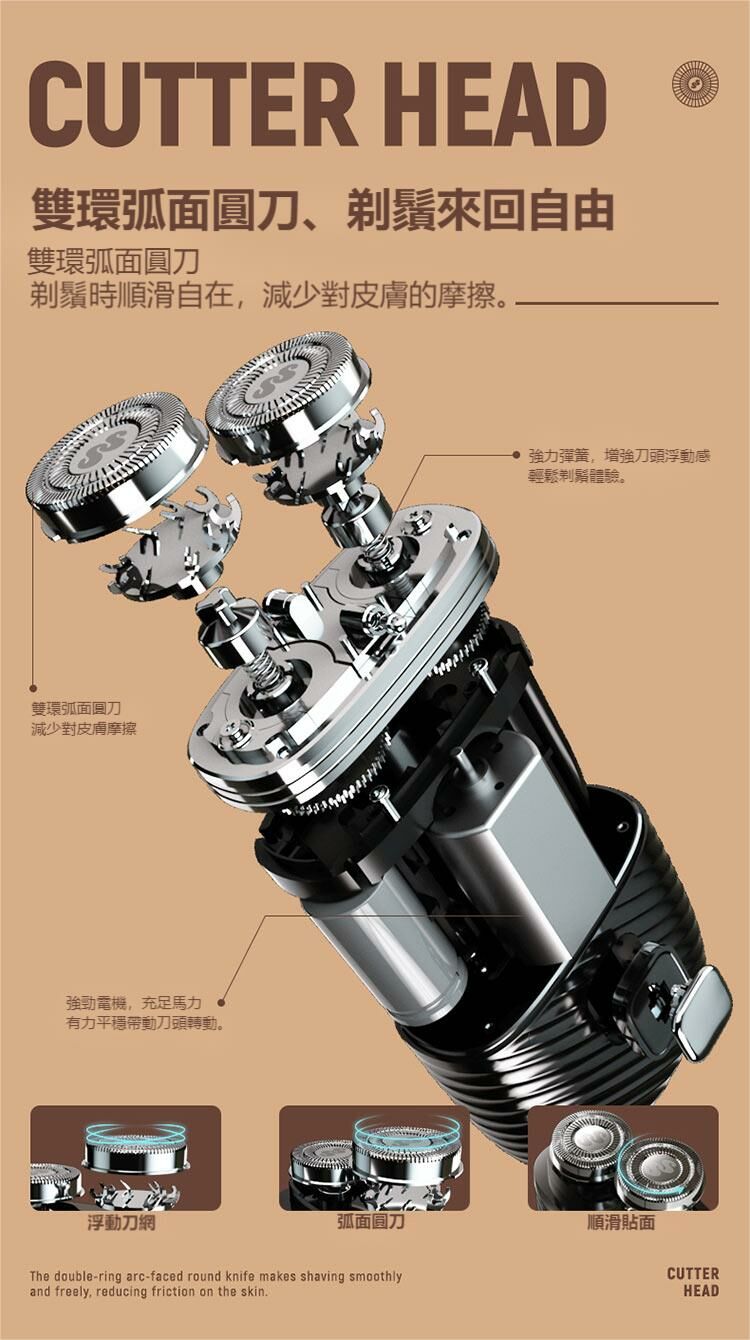 CUTTER HEAD

雙環弧面圓刀、剃鬚來回自由

雙環弧面圓刀
剃鬚時順滑自在，減少對皮膚的摩擦。

強力彈簧，增強刀頭浮動感
輕鬆剃鬚體驗。

雙環弧面圓刀
減少對皮膚摩擦

強勁電機，充足馬力
有力平穩帶動刀頭轉動。

浮動刀網

弧面圓刀

順滑貼面

The double-ring arc-faced round knife makes shaving smoothly and freely, reducing friction on the skin.

CUTTER HEAD