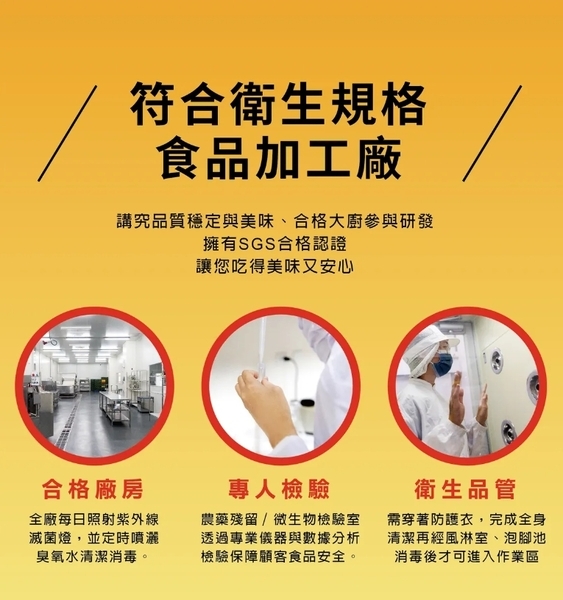 符合衛生規格
食品加工廠

講究品質穩定與美味、合格大廚參與研發
擁有SGS合格認證
讓您吃得美味又安心

合格廠房

全廠每日照射紫外線滅菌燈，並定時噴灑臭氧水清潔消毒。

專人檢驗

農藥殘留 / 微生物檢驗室透過專業儀器與數據分析檢驗保障顧客食品安全。

衛生品管

需穿著防護衣，完成全身清潔再經風淋室、泡腳池消毒後才可進入作業區