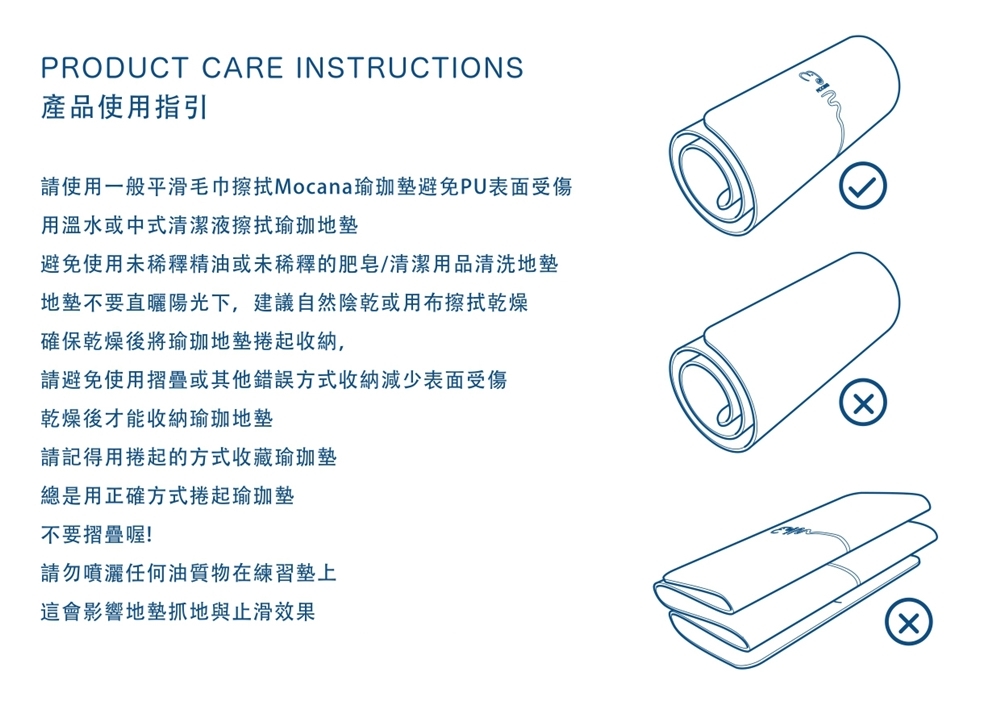 PRODUCT CARE INSTRUCTIONS
產品使用指引

請使用一般平滑毛巾擦拭Mocana瑜珈墊避免PU表面受傷
用溫水或中式清潔液擦拭瑜珈地墊

避免使用未稀釋精油或未稀釋的肥皂/清潔用品清洗地墊
地墊不要直曬陽光下，建議自然陰乾或用布擦拭乾燥

確保乾燥後將瑜珈地墊捲起收納，
請避免使用摺疊或其他錯誤方式收納減少表面受傷

乾燥後才能收納瑜珈地墊
請記得用捲起的方式收藏瑜珈墊

總是用正確方式捲起瑜珈墊
不要摺疊喔!

請勿噴灑任何油質物在練習墊上
這會影響地墊抓地與止滑效果