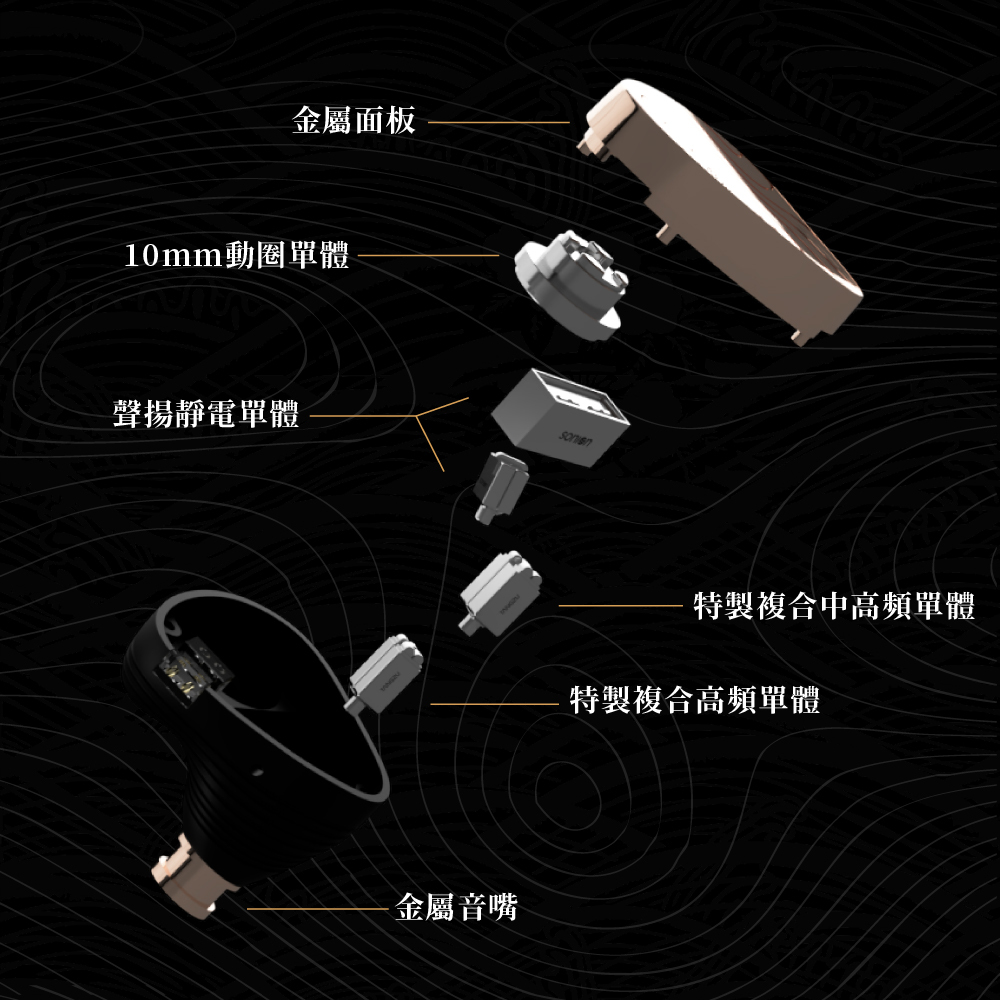 金屬面板

10mm動圈單體

聲揚靜電單體

sonion

特製複合中高頻單體

特製複合高頻單體

金屬音嘴