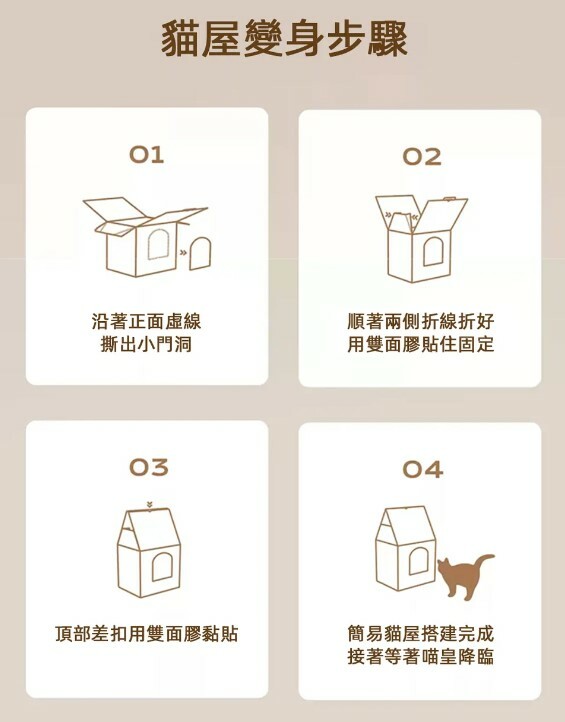 貓屋變身步驟

01

沿著正面虛線
撕出小門洞

02

順著兩側折線折好
用雙面膠貼住固定

03

頂部差扣用雙面膠黏貼

04

簡易貓屋搭建完成
接著等著喵皇降臨