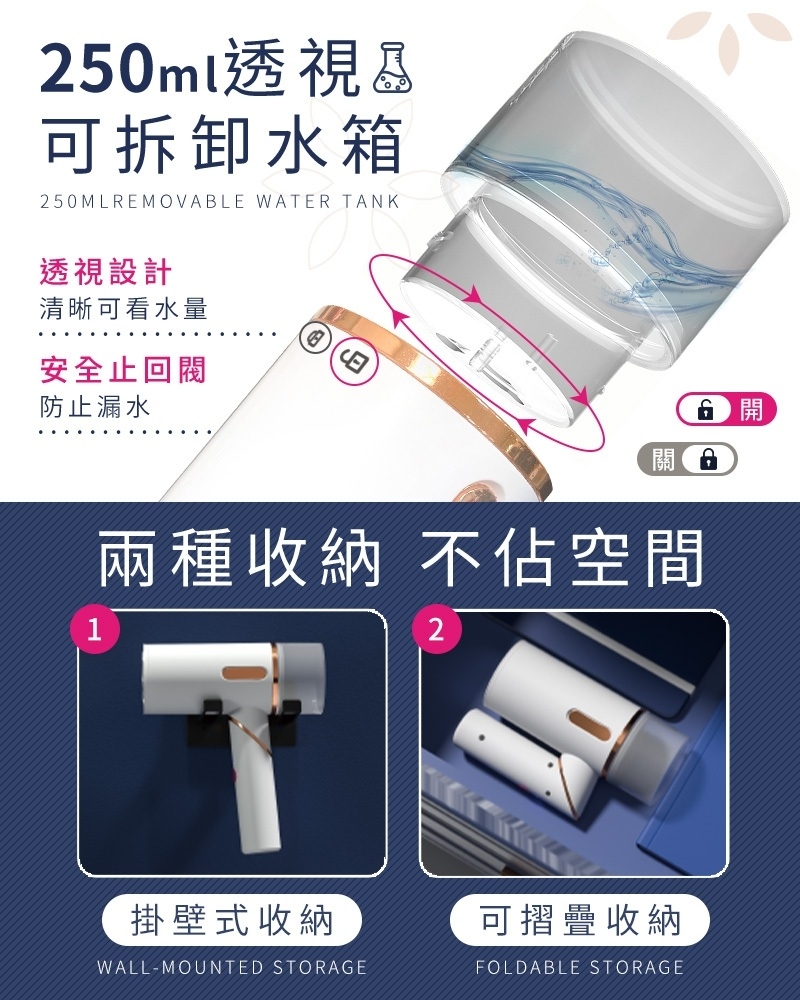 250ml透視
可拆卸水箱
250MLREMOVABLE WATER TANK

透視設計
清晰可看水量

安全止回閥
防止漏水

開
關

兩種收納 不佔空間

1

2

掛壁式收納
WALL-MOUNTED STORAGE

可摺疊收納
FOLDABLE STORAGE