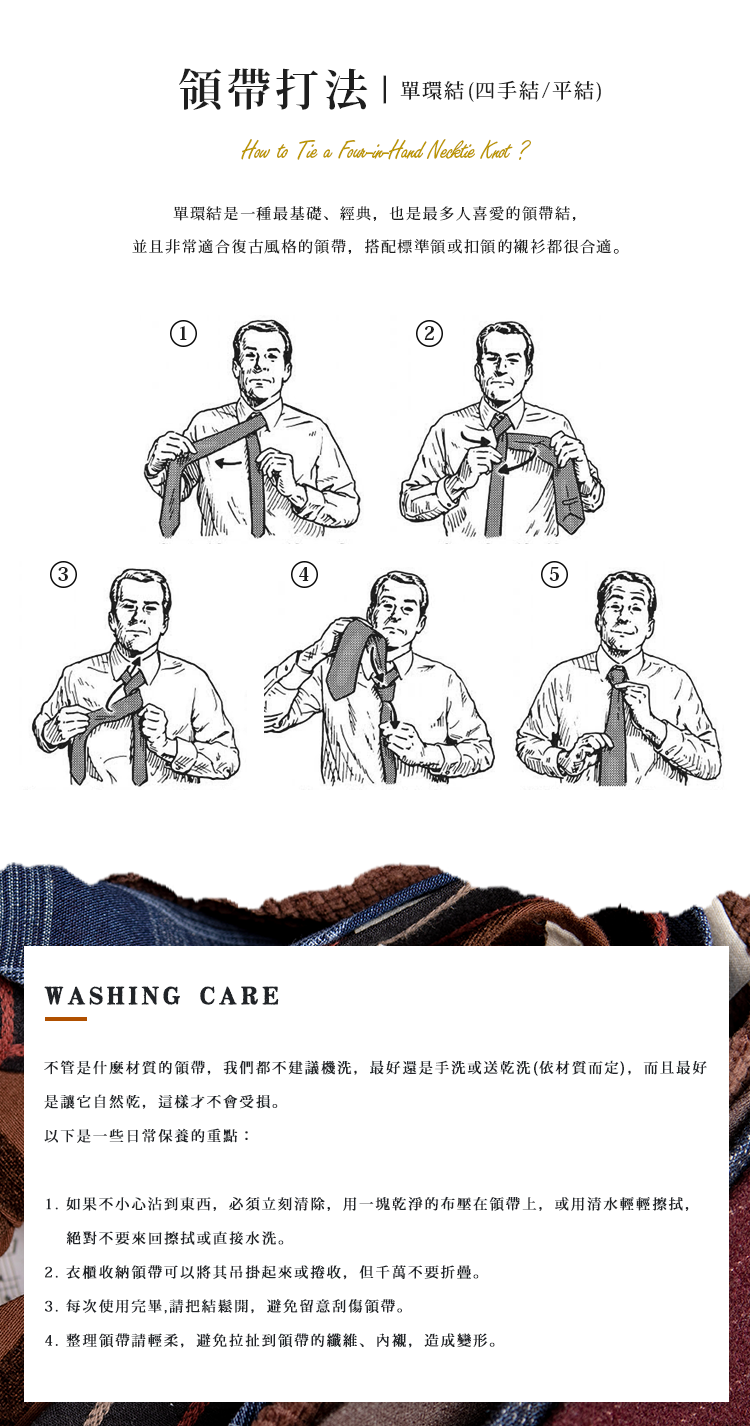 領帶打法 | 單環結(四手結/平結)

How to Tie a Four-in-Hand Necktie Knot ?

單環結是一種最基礎、經典，也是最多人喜愛的領帶結，
並且非常適合復古風格的領帶，搭配標準領或扣領的襯衫都很合適。

①

②

③

④

⑤

WASHING CARE

不管是什麼材質的領帶，我們都不建議機洗，最好還是手洗或送乾洗(依材質而定)，而且最好是讓它自然乾，這樣才不會受損。
以下是一些日常保養的重點：

1. 如果不小心沾到東西，必須立刻清除，用一塊乾淨的布壓在領帶上，或用清水輕輕擦拭，絕對不要來回擦拭或直接水洗。
2. 衣櫃收納領帶可以將其吊掛起來或捲收，但千萬不要折疊。
3. 每次使用完畢,請把結鬆開，避免留意刮傷領帶。
4. 整理領帶請輕柔，避免拉扯到領帶的纖維、內襯，造成變形。