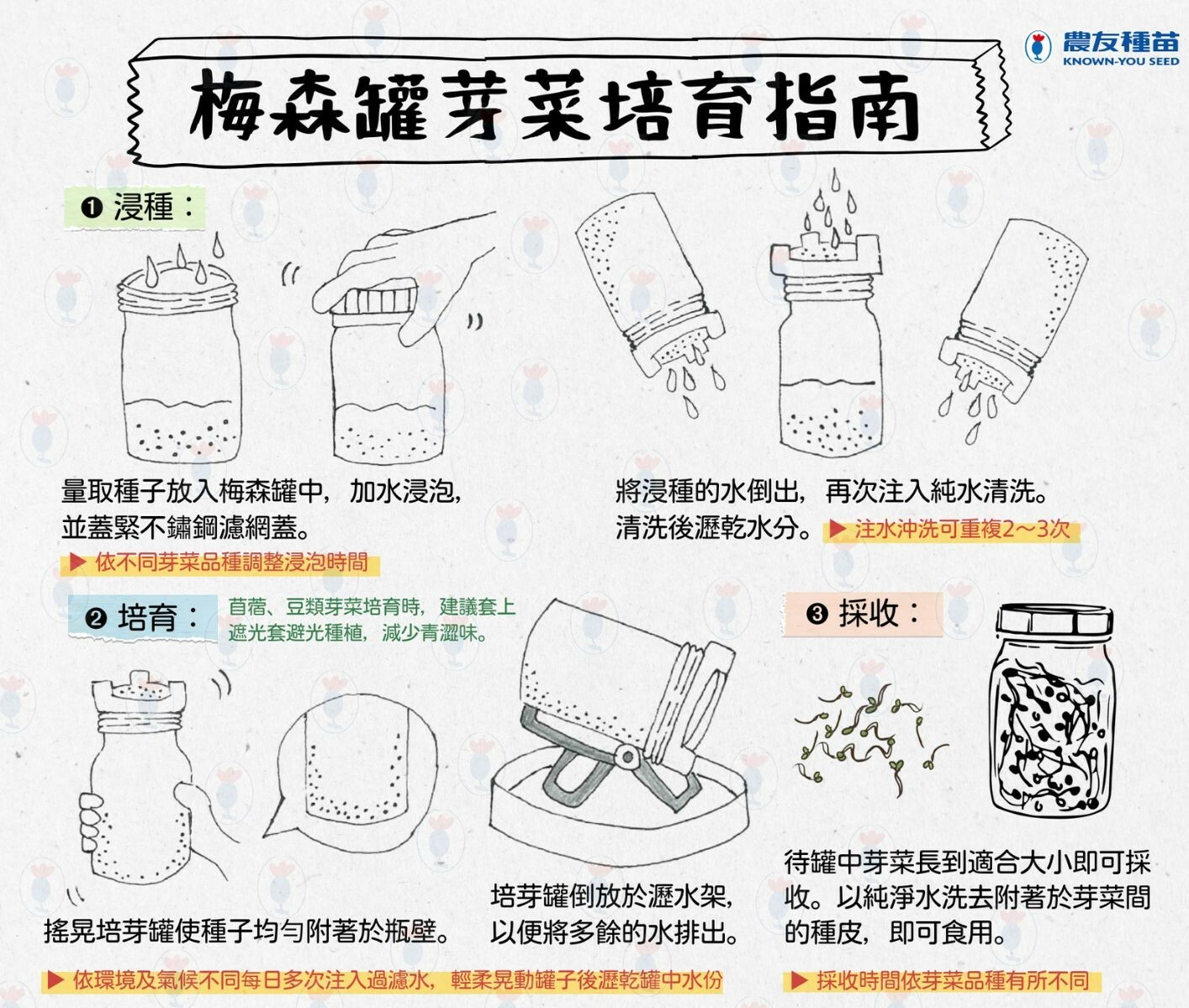 農友種苗
KNOWN-YOU SEED

梅森罐芽菜培育指南

❶ 浸種：

量取種子放入梅森罐中，加水浸泡，並蓋緊不鏽鋼濾網蓋。

▶ 依不同芽菜品種調整浸泡時間

將浸種的水倒出，再次注入純水清洗。清洗後瀝乾水分。▶ 注水沖洗可重複2～3次

❷ 培育：

苜蓿、豆類芽菜培育時，建議套上遮光套避光種植，減少青澀味。

搖晃培芽罐使種子均勻附著於瓶壁。

培芽罐倒放於瀝水架，以便將多餘的水排出。

▶ 依環境及氣候不同每日多次注入過濾水，輕柔晃動罐子後瀝乾罐中水份

❸ 採收：

待罐中芽菜長到適合大小即可採收。以純淨水洗去附著於芽菜間的種皮，即可食用。

▶ 採收時間依芽菜品種有所不同