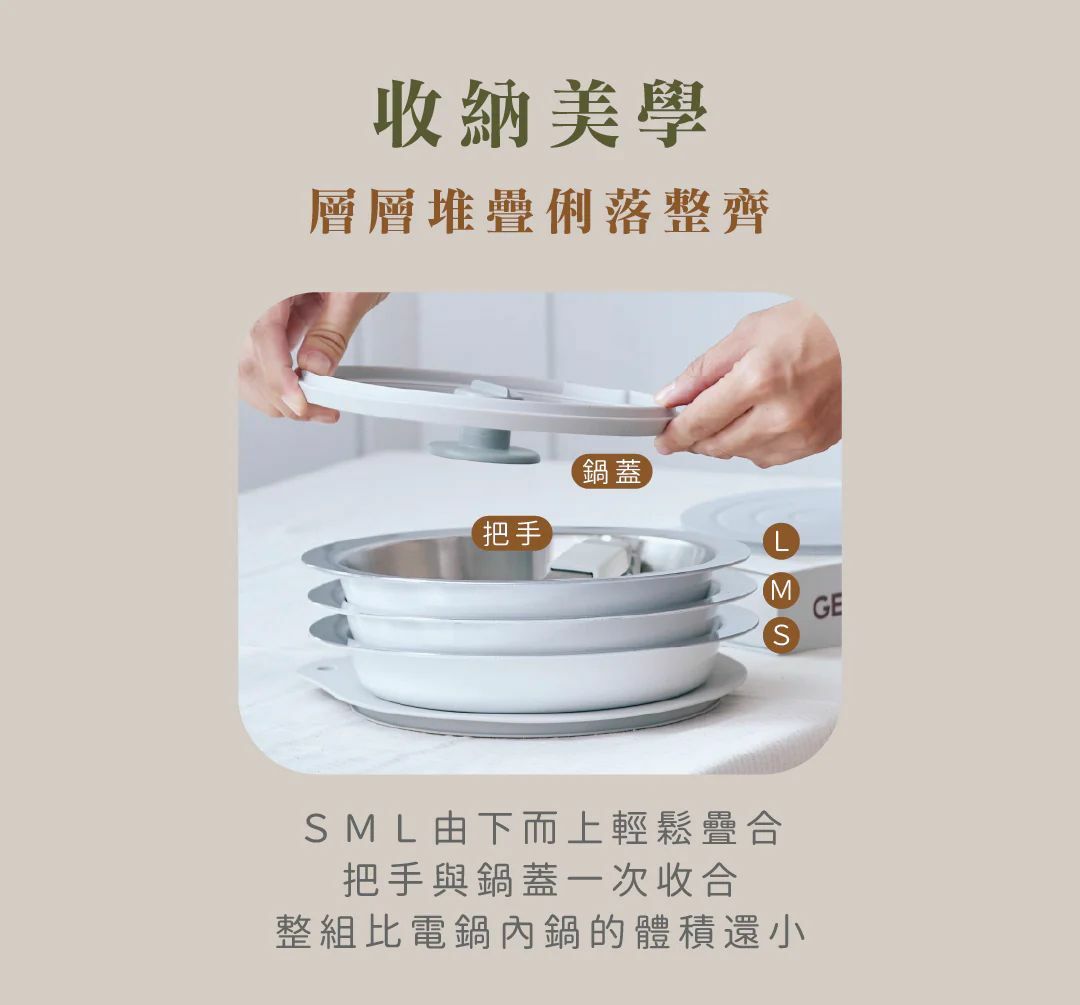 收納美學
層層堆疊俐落整齊

鍋蓋
把手
L
M
S
GE

SML由下而上輕鬆疊合
把手與鍋蓋一次收合
整組比電鍋內鍋的體積還小