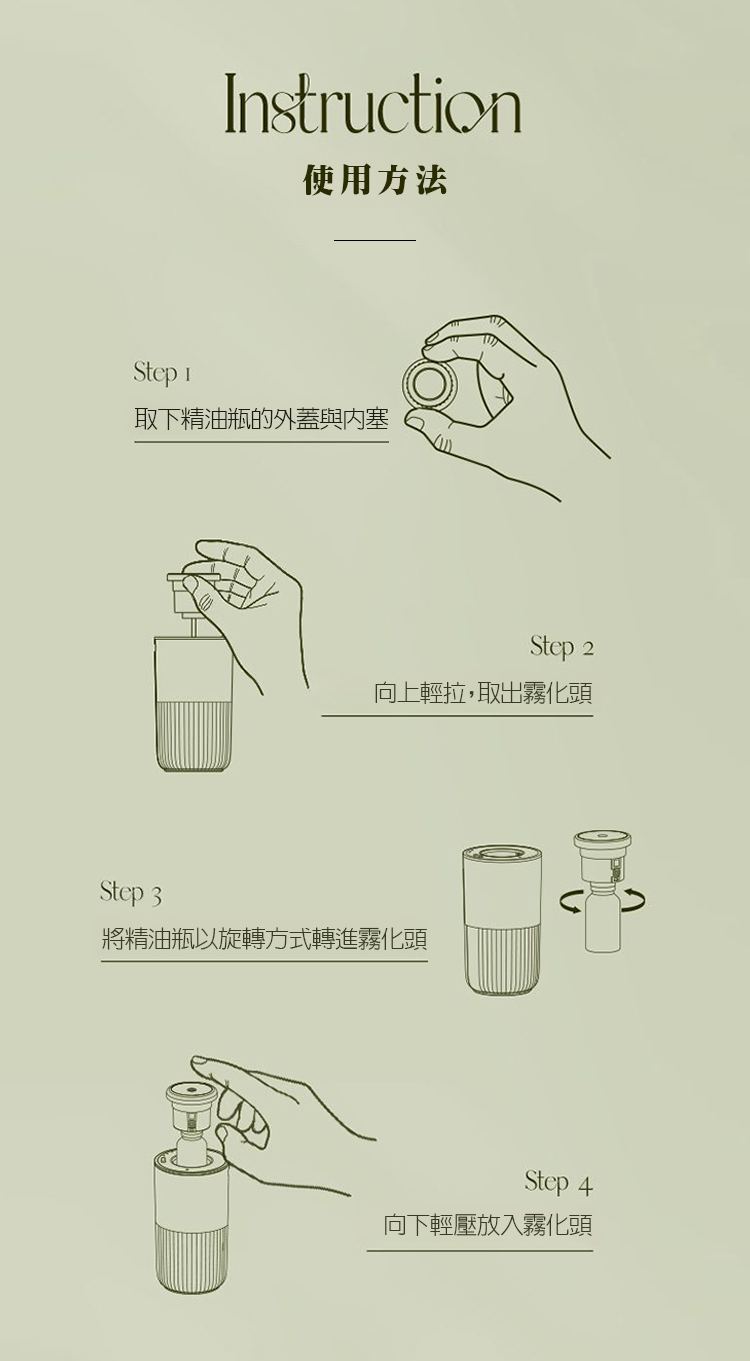 Instruction
使用方法

Step 1
取下精油瓶的外蓋與內塞

Step 2
向上輕拉，取出霧化頭

Step 3
將精油瓶以旋轉方式轉進霧化頭

Step 4
向下輕壓放入霧化頭