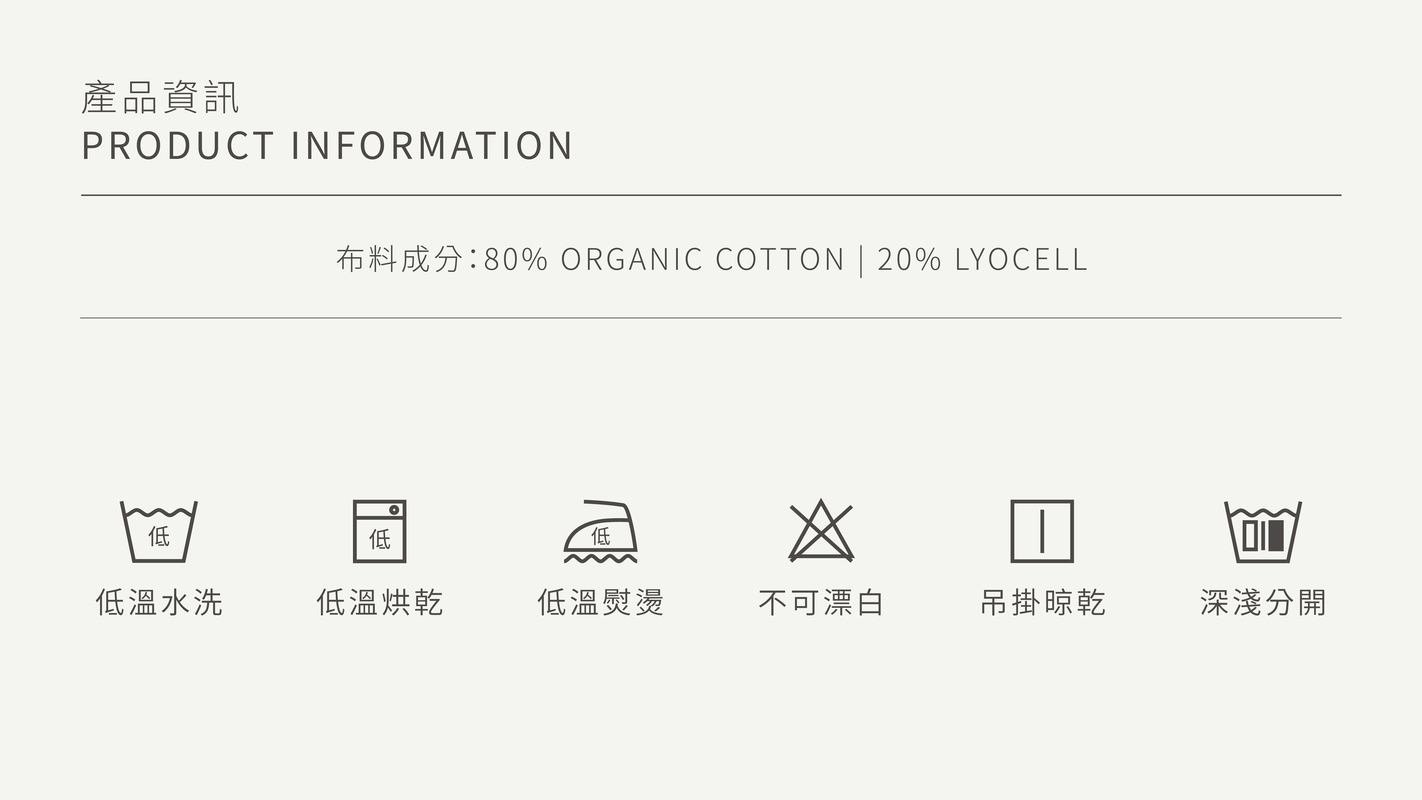 產品資訊
PRODUCT INFORMATION

布料成分:80% ORGANIC COTTON | 20% LYOCELL

低

低溫水洗

低

低溫烘乾

低

低溫熨燙

不可漂白

吊掛晾乾

深淺分開