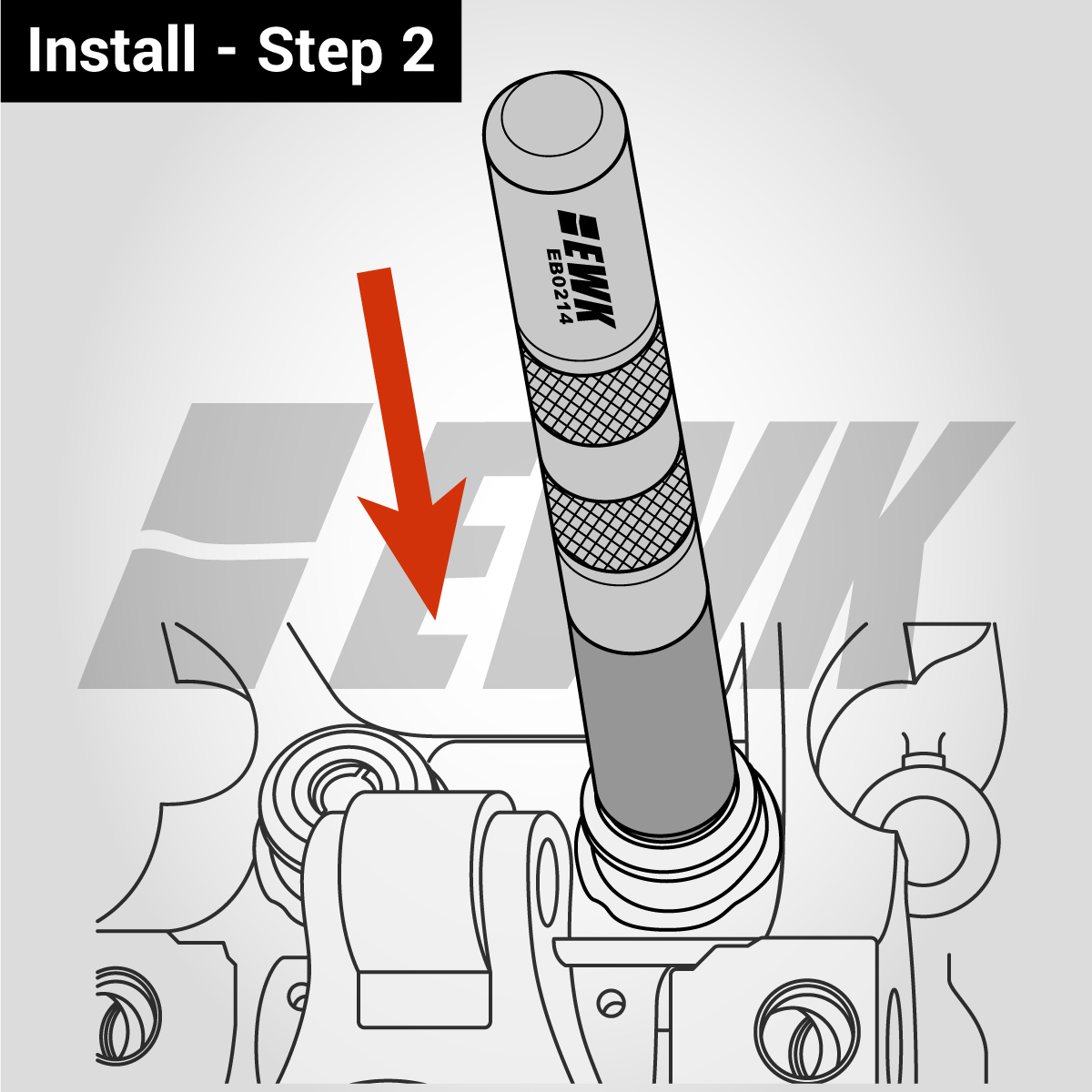 Install - Step 2

EWK
EB0214

EWK