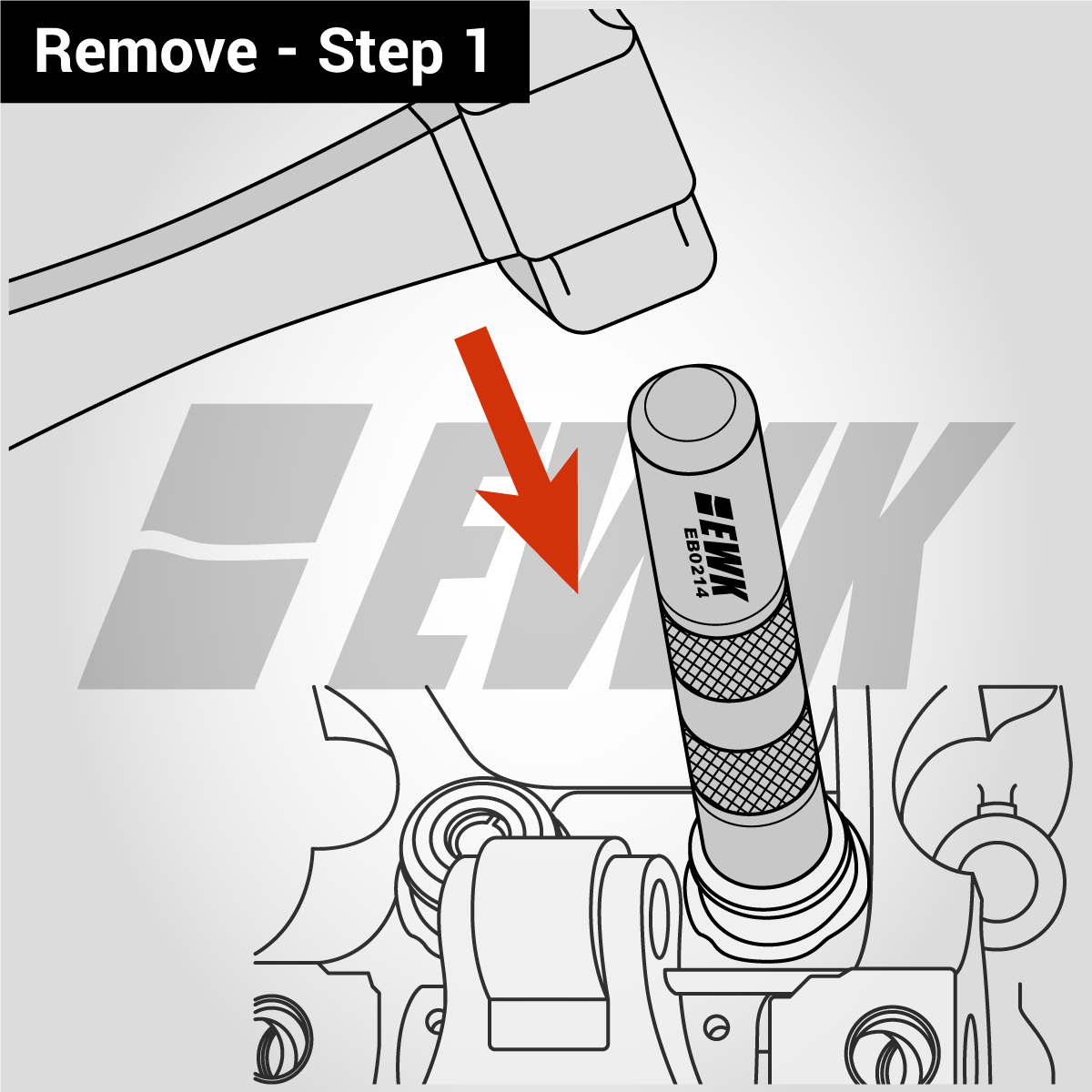 Remove - Step 1

EWK

EWK
EB0214