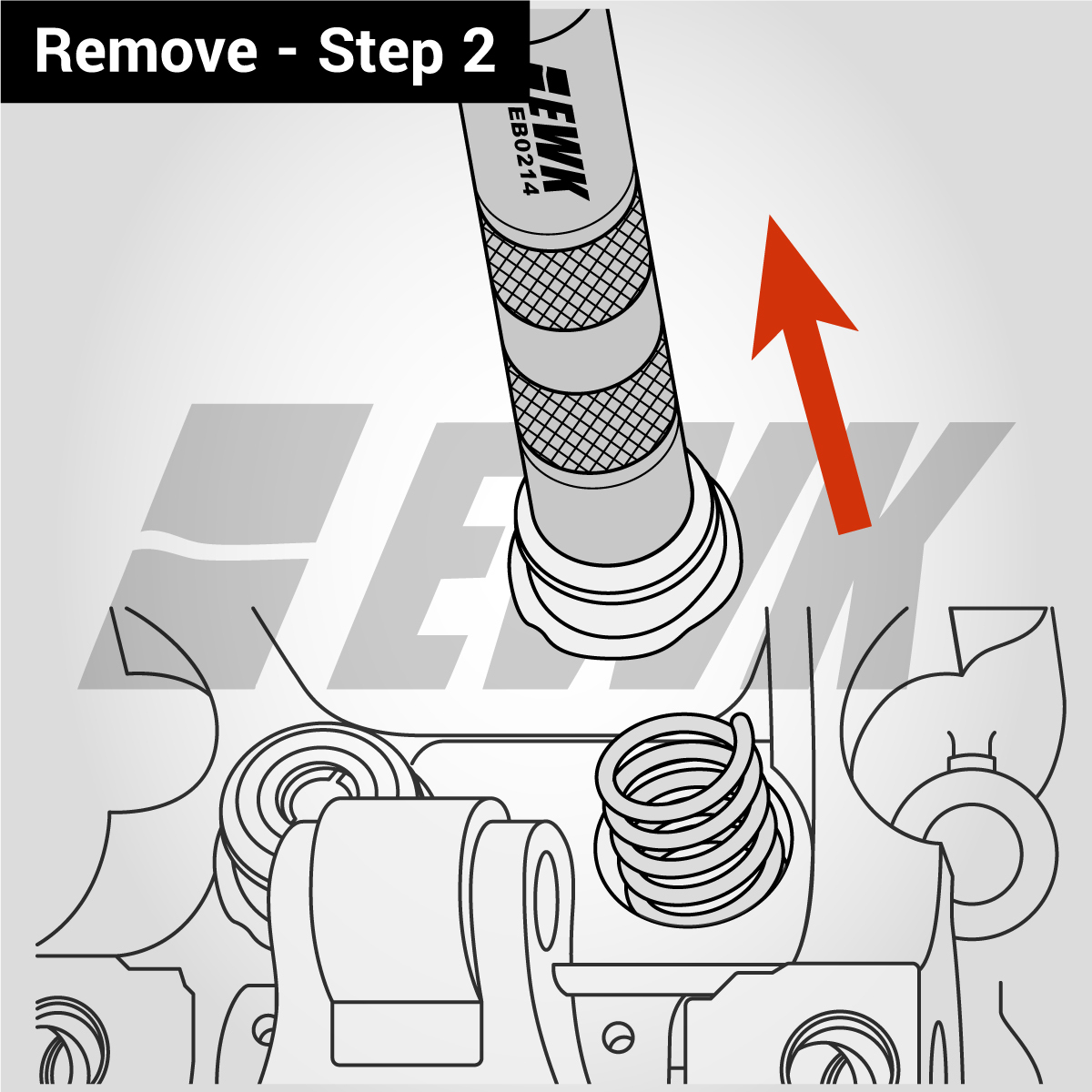 Remove - Step 2

EWK
EB0214

EWK