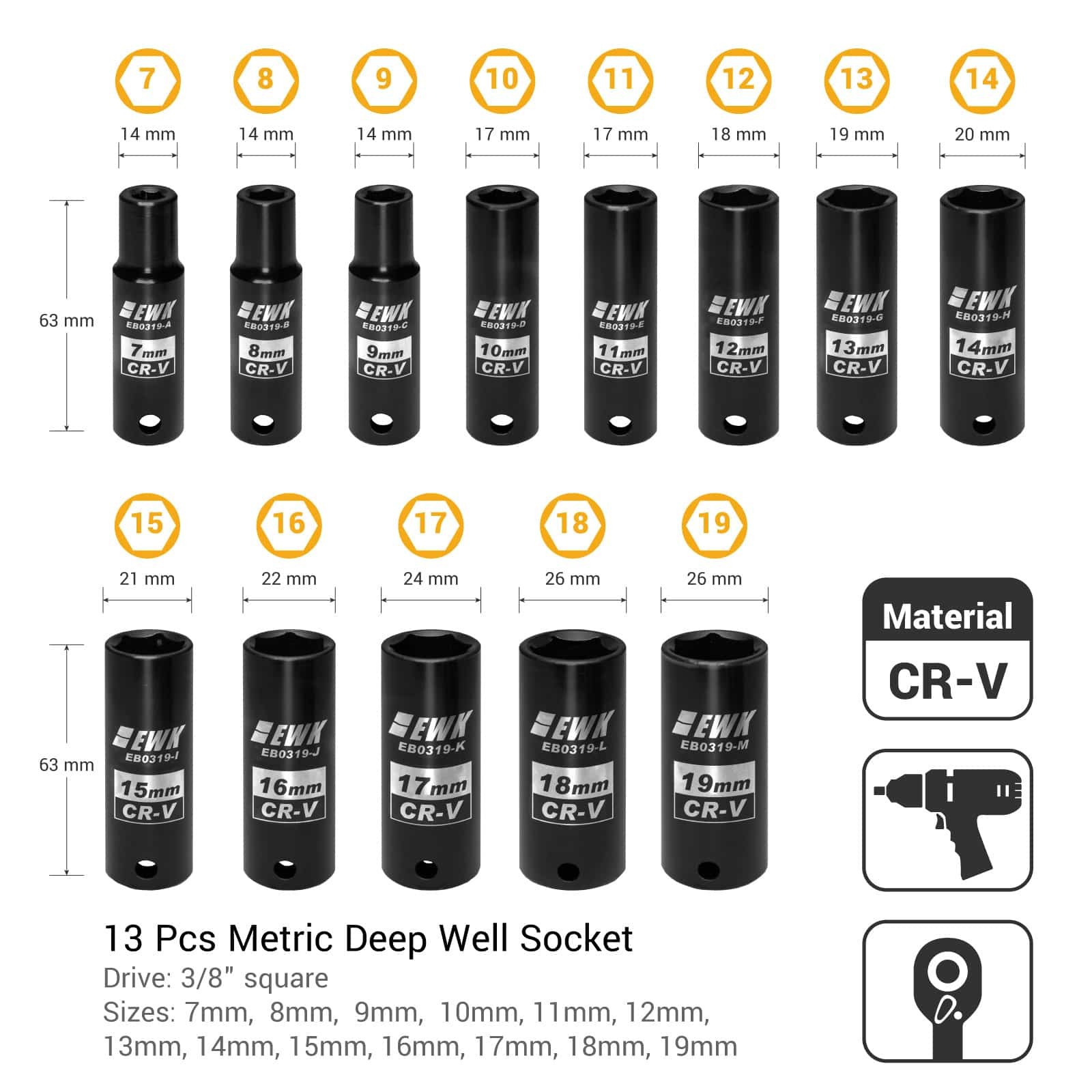 7 8 9 10 11 12 13 14

14 mm 14 mm 14 mm 17 mm 17 mm 18 mm 19 mm 20 mm

63 mm

EWK EB0319-A 7mm CR-V

EWK EB0319-B 8mm CR-V

EWK EB0319-C 9mm CR-V

EWK EB0319-D 10mm CR-V

EWK EB0319-E 11mm CR-V

EWK EB0319-F 12mm CR-V

EWK EB0319-G 13mm CR-V

EWK EB0319-H 14mm CR-V

15 16 17 18 19

21 mm 22 mm 24 mm 26 mm 26 mm

63 mm

EWK EB0319-I 15mm CR-V

EWK EB0319-J 16mm CR-V

EWK EB0319-K 17mm CR-V

EWK EB0319-L 18mm CR-V

EWK EB0319-M 19mm CR-V

Material
CR-V

13 Pcs Metric Deep Well Socket
Drive: 3/8" square
Sizes: 7mm, 8mm, 9mm, 10mm, 11mm, 12mm, 13mm, 14mm, 15mm, 16mm, 17mm, 18mm, 19mm