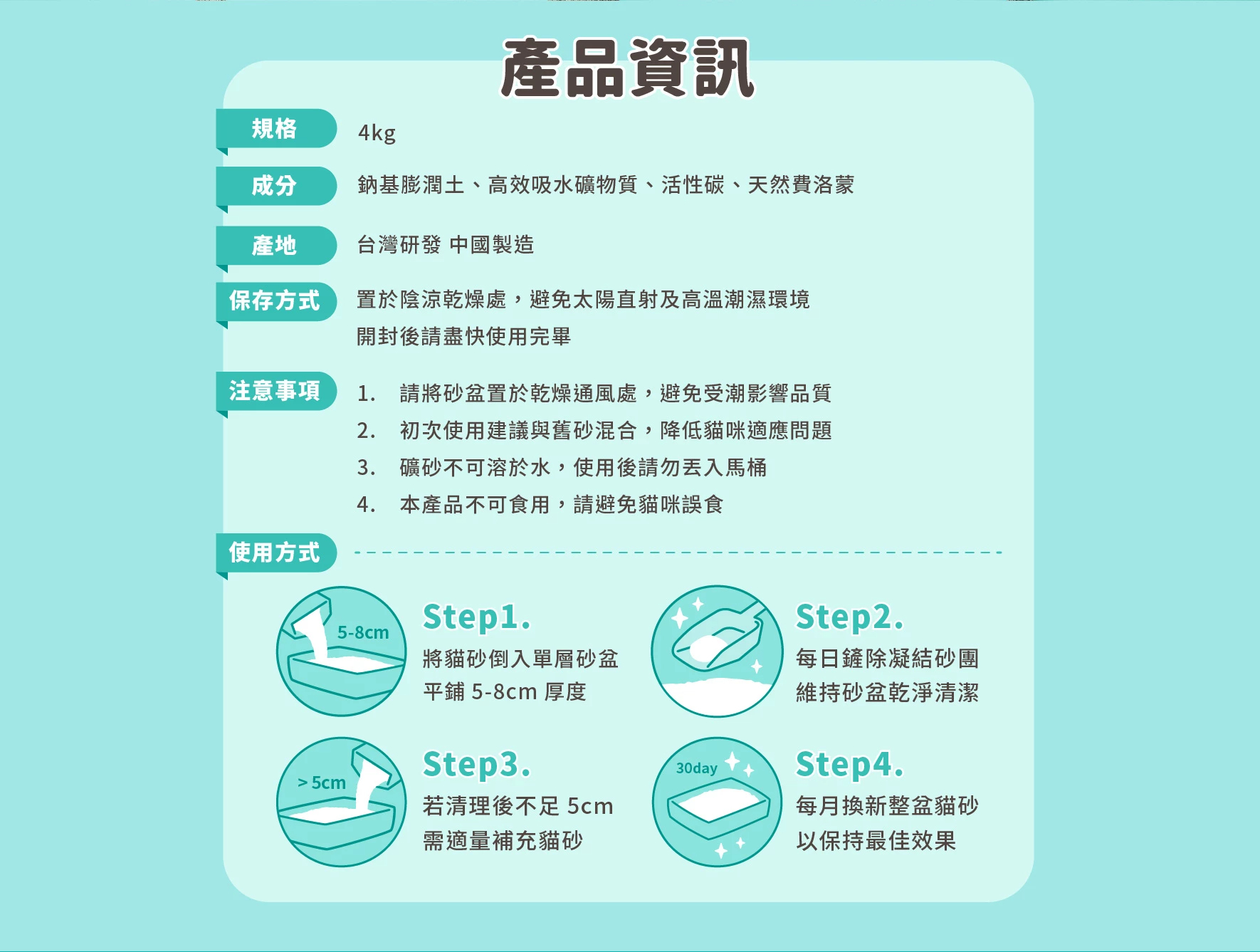 產品資訊

規格 4kg

成分 鈉基膨潤土、高效吸水礦物質、活性碳、天然費洛蒙

產地 台灣研發 中國製造

保存方式 置於陰涼乾燥處，避免太陽直射及高溫潮濕環境
開封後請盡快使用完畢

注意事項
1. 請將砂盆置於乾燥通風處，避免受潮影響品質
2. 初次使用建議與舊砂混合，降低貓咪適應問題
3. 礦砂不可溶於水，使用後請勿丟入馬桶
4. 本產品不可食用，請避免貓咪誤食

使用方式

5-8cm
Step1.
將貓砂倒入單層砂盆
平鋪 5-8cm 厚度

Step2.
每日鏟除凝結砂團
維持砂盆乾淨清潔

> 5cm
Step3.
若清理後不足 5cm
需適量補充貓砂

30day
Step4.
每月換新整盆貓砂
以保持最佳效果