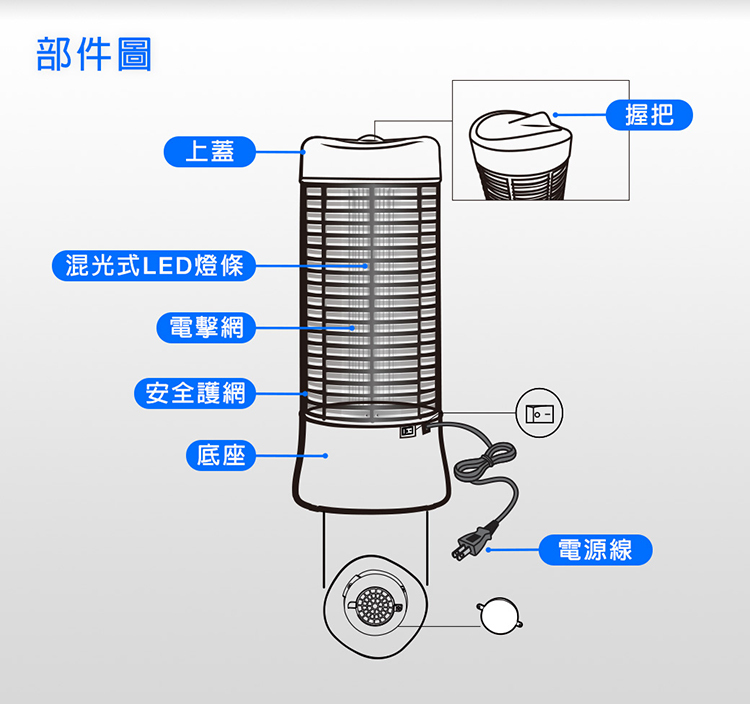 部件圖

握把

上蓋

混光式LED燈條

電擊網

安全護網

底座

電源線