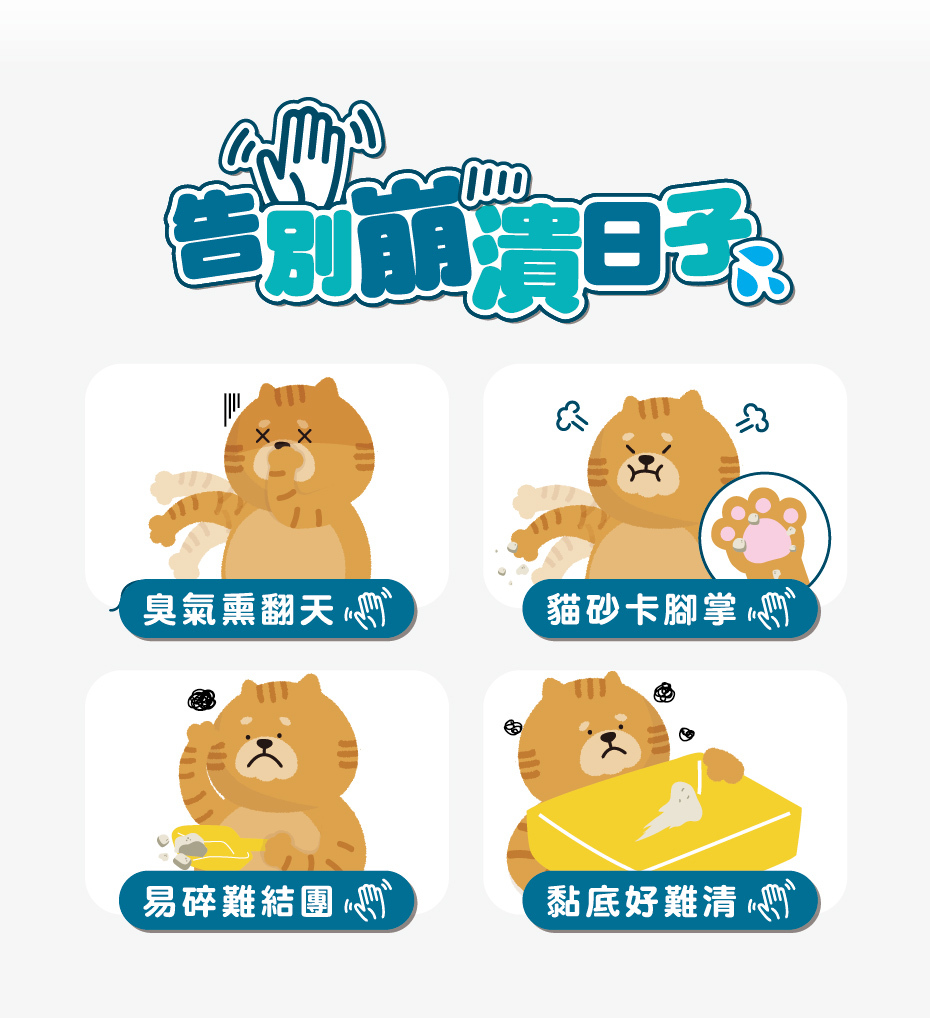 告別崩潰日子

臭氣熏翻天

貓砂卡腳掌

易碎難結團

黏底好難清