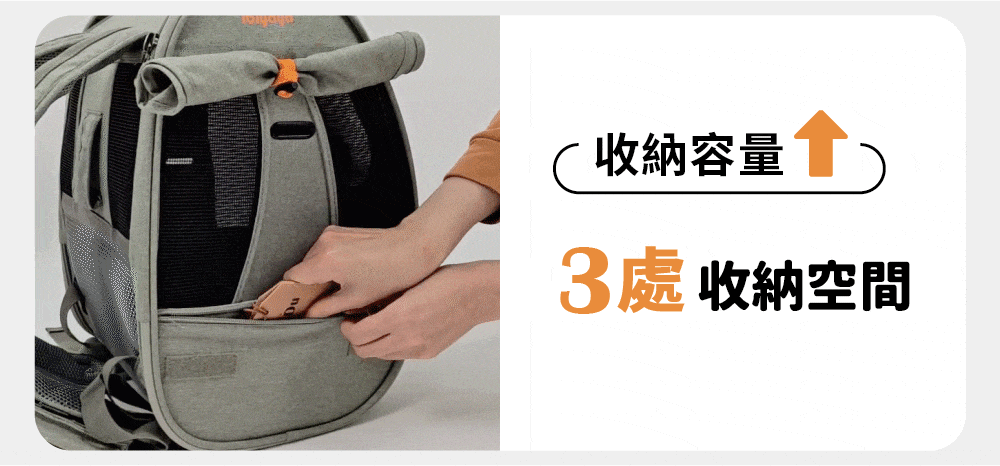 收納容量

3處 收納空間