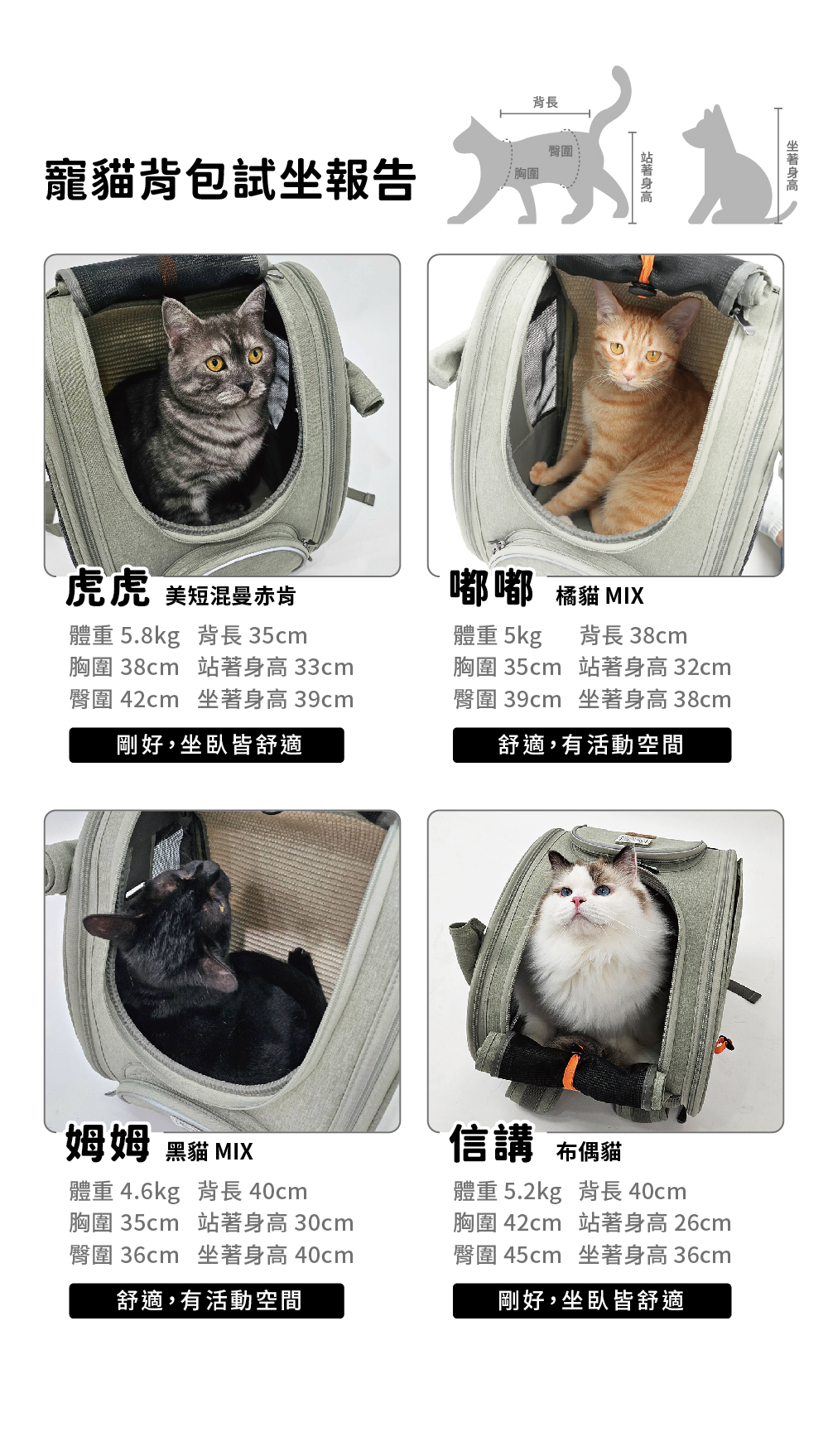 寵貓背包試坐報告

背長
臀圍
胸圍
站著身高
坐著身高

虎虎 美短混曼赤肯
體重 5.8kg 背長 35cm
胸圍 38cm 站著身高 33cm
臀圍 42cm 坐著身高 39cm
剛好，坐臥皆舒適

嘟嘟 橘貓 MIX
體重 5kg 背長 38cm
胸圍 35cm 站著身高 32cm
臀圍 39cm 坐著身高 38cm
舒適，有活動空間

姆姆 黑貓 MIX
體重 4.6kg 背長 40cm
胸圍 35cm 站著身高 30cm
臀圍 36cm 坐著身高 40cm
舒適，有活動空間

信講 布偶貓
體重 5.2kg 背長 40cm
胸圍 42cm 站著身高 26cm
臀圍 45cm 坐著身高 36cm
剛好，坐臥皆舒適