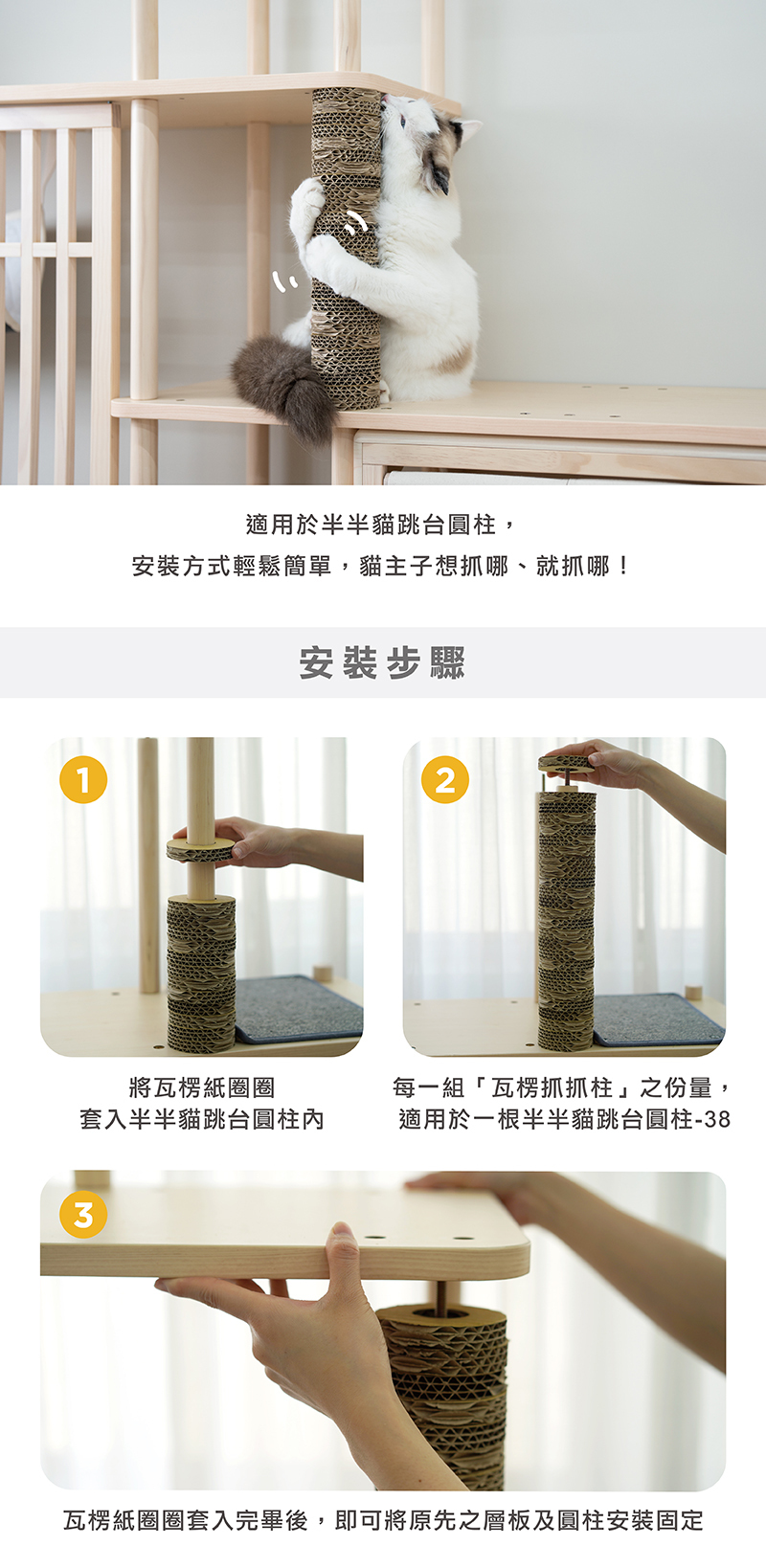 適用於半半貓跳台圓柱，
安裝方式輕鬆簡單，貓主子想抓哪、就抓哪！

安裝步驟

1

將瓦楞紙圈圈
套入半半貓跳台圓柱內

2

每一組「瓦楞抓抓柱」之份量，
適用於一根半半貓跳台圓柱-38

3

瓦楞紙圈圈套入完畢後，即可將原先之層板及圓柱安裝固定