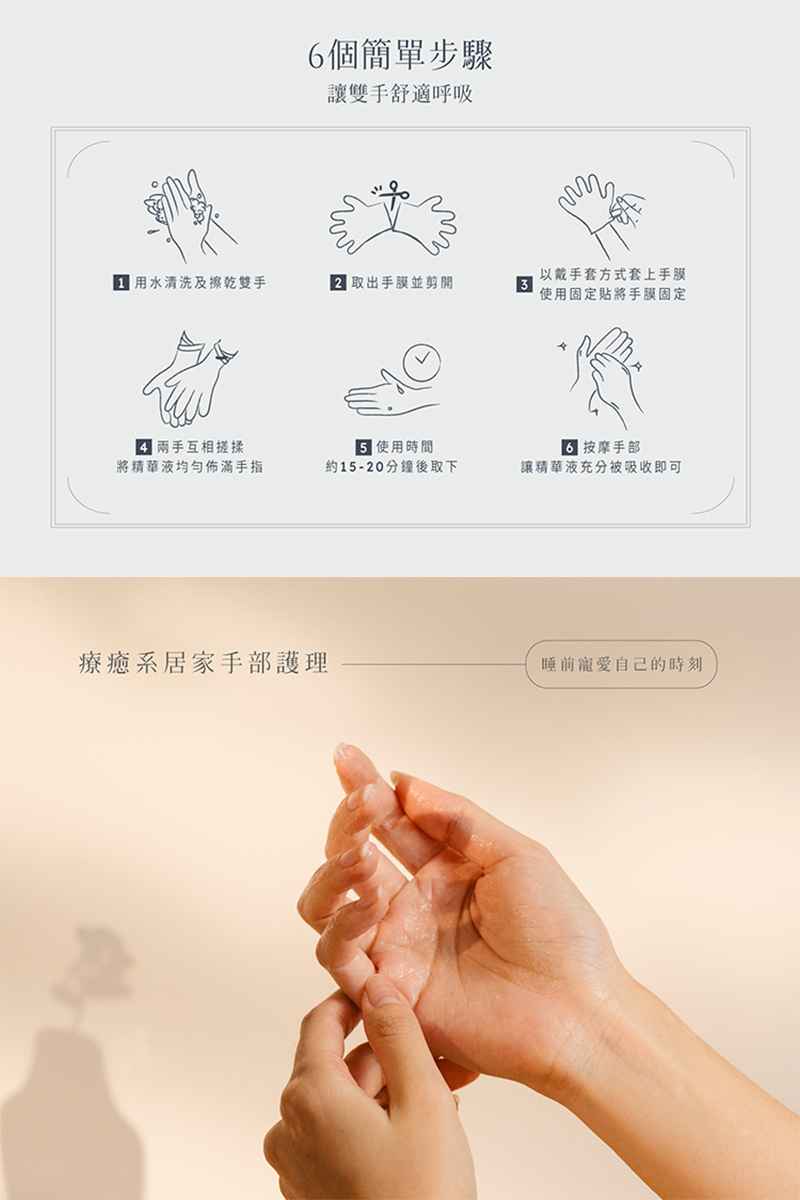 6個簡單步驟

讓雙手舒適呼吸

1 用水清洗及擦乾雙手

2 取出手膜並剪開

3 以戴手套方式套上手膜 使用固定貼將手膜固定

4 兩手互相搓揉 將精華液均勻佈滿手指

5 使用時間 約15-20分鐘後取下

6 按摩手部 讓精華液充分被吸收即可

療癒系居家手部護理

睡前寵愛自己的時刻