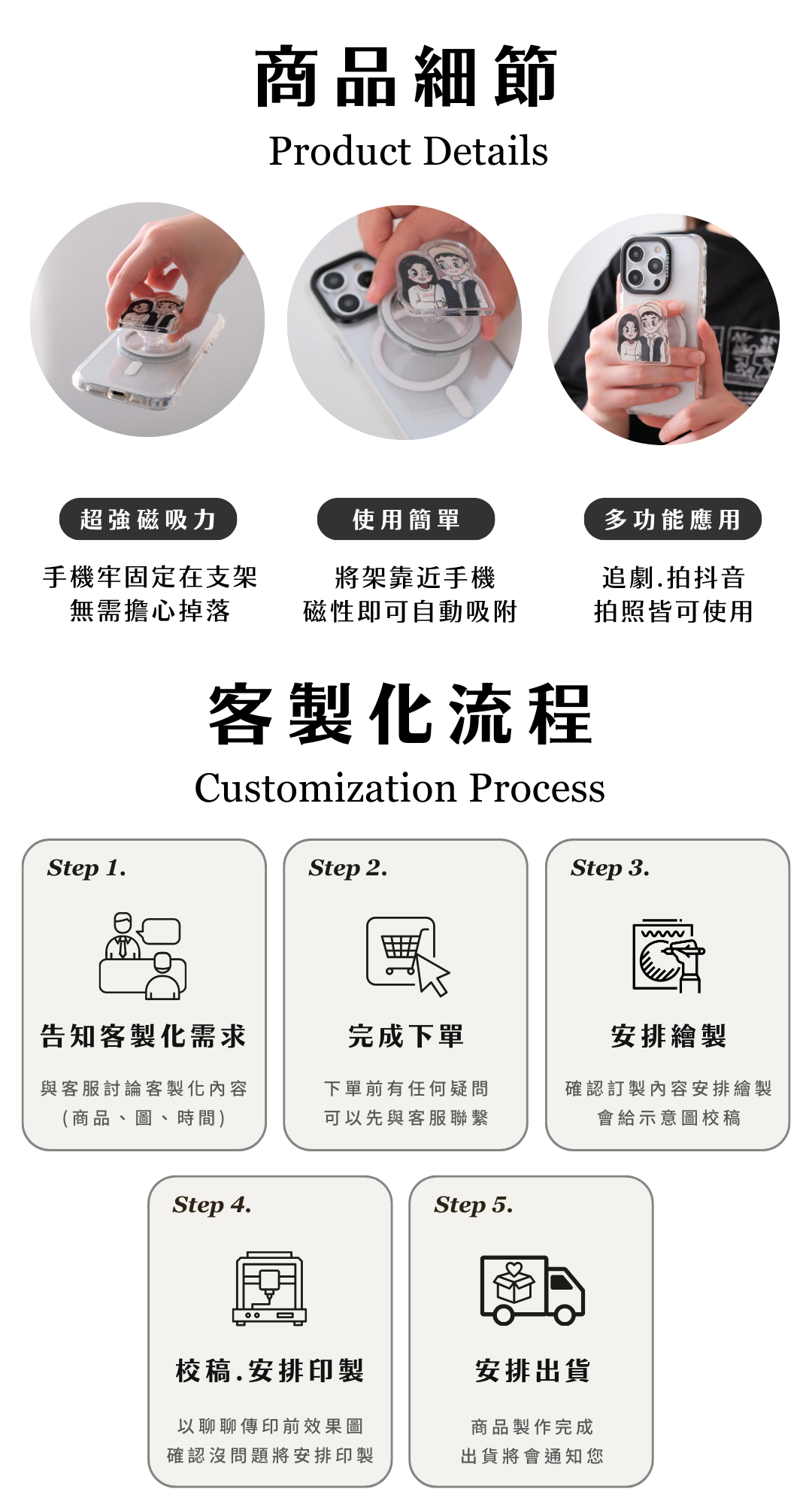 商品細節
Product Details

超強磁吸力
手機牢固定在支架
無需擔心掉落

使用簡單
將架靠近手機
磁性即可自動吸附

多功能應用
追劇.拍抖音
拍照皆可使用

客製化流程
Customization Process

Step 1.
告知客製化需求
與客服討論客製化內容
(商品、圖、時間)

Step 2.
完成下單
下單前有任何疑問
可以先與客服聯繫

Step 3.
安排繪製
確認訂製內容安排繪製
會給示意圖校稿

Step 4.
校稿.安排印製
以聊聊傳印前效果圖
確認沒問題將安排印製

Step 5.
安排出貨
商品製作完成
出貨將會通知您