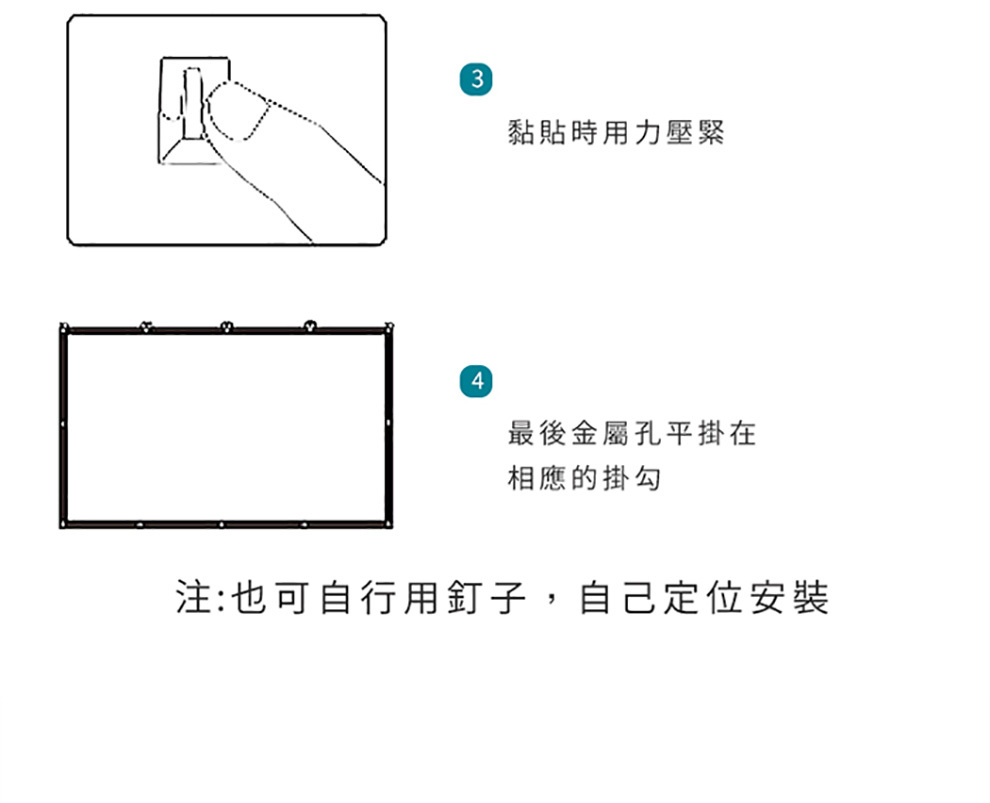 3
黏貼時用力壓緊

4
最後金屬孔平掛在相應的掛勾

注:也可自行用釘子，自己定位安裝