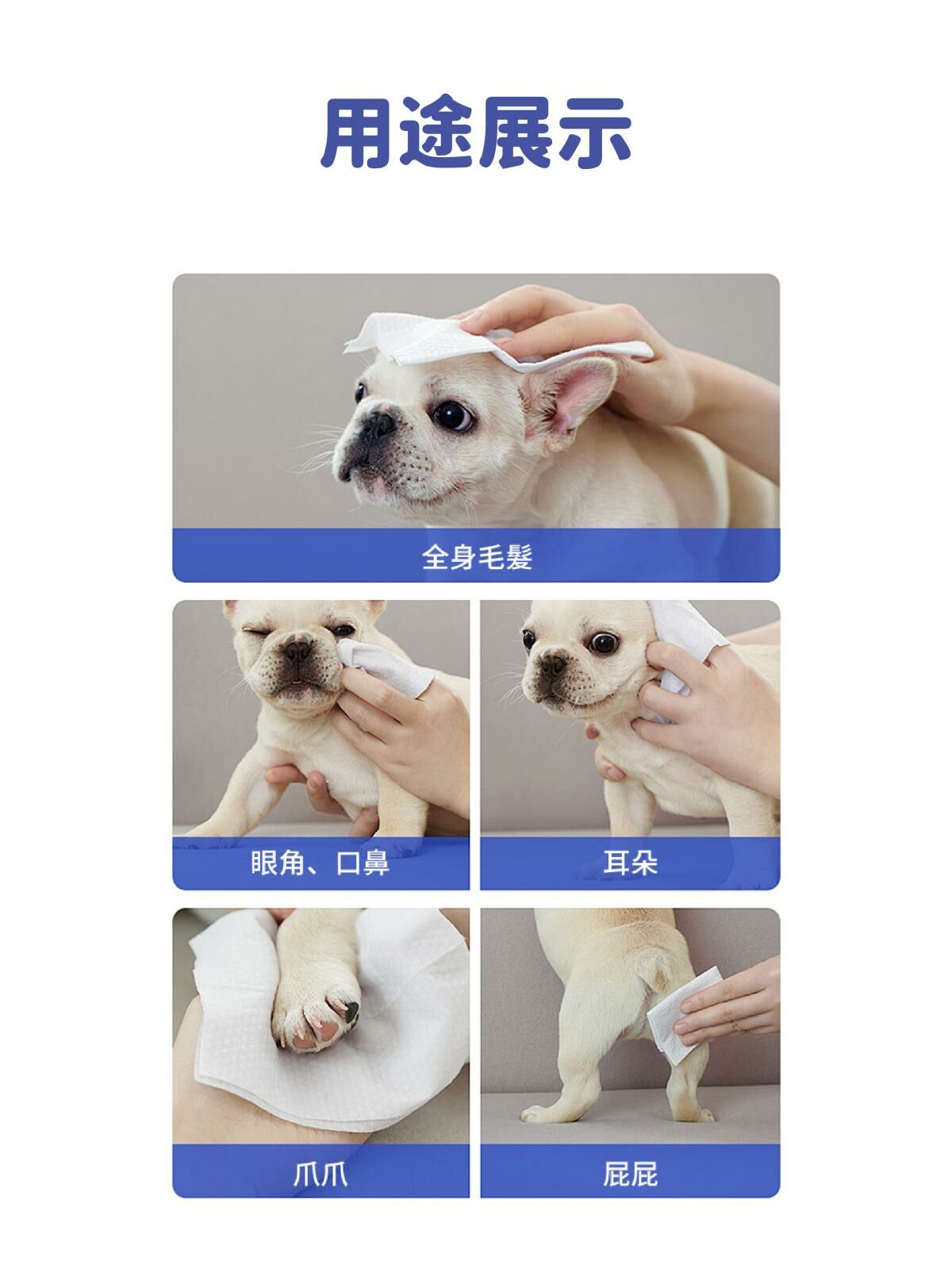 用途展示

全身毛髮

眼角、口鼻

耳朵

爪爪

屁屁