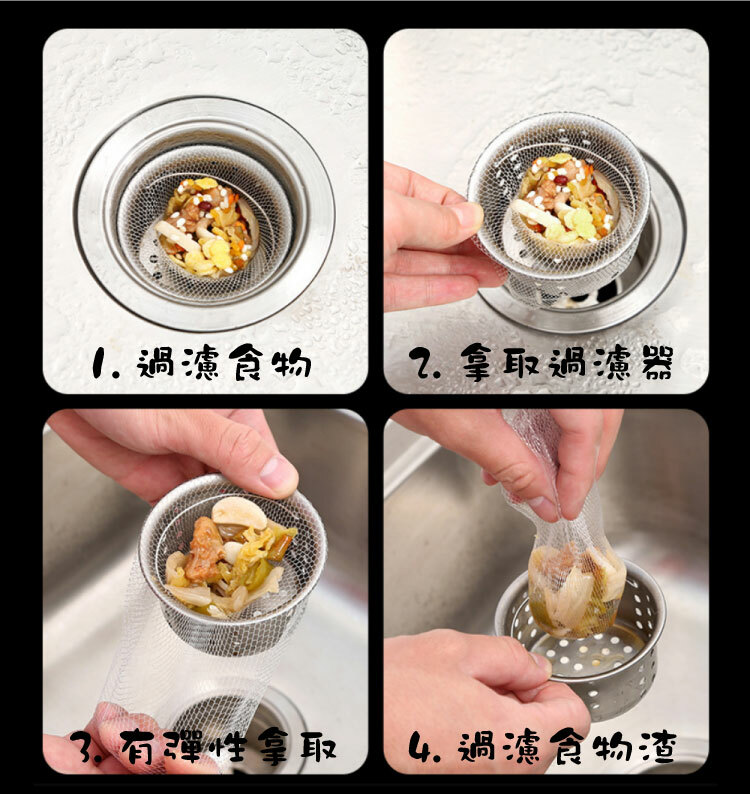 1. 過濾食物

2. 拿取過濾器

3. 有彈性拿取

4. 過濾食物渣