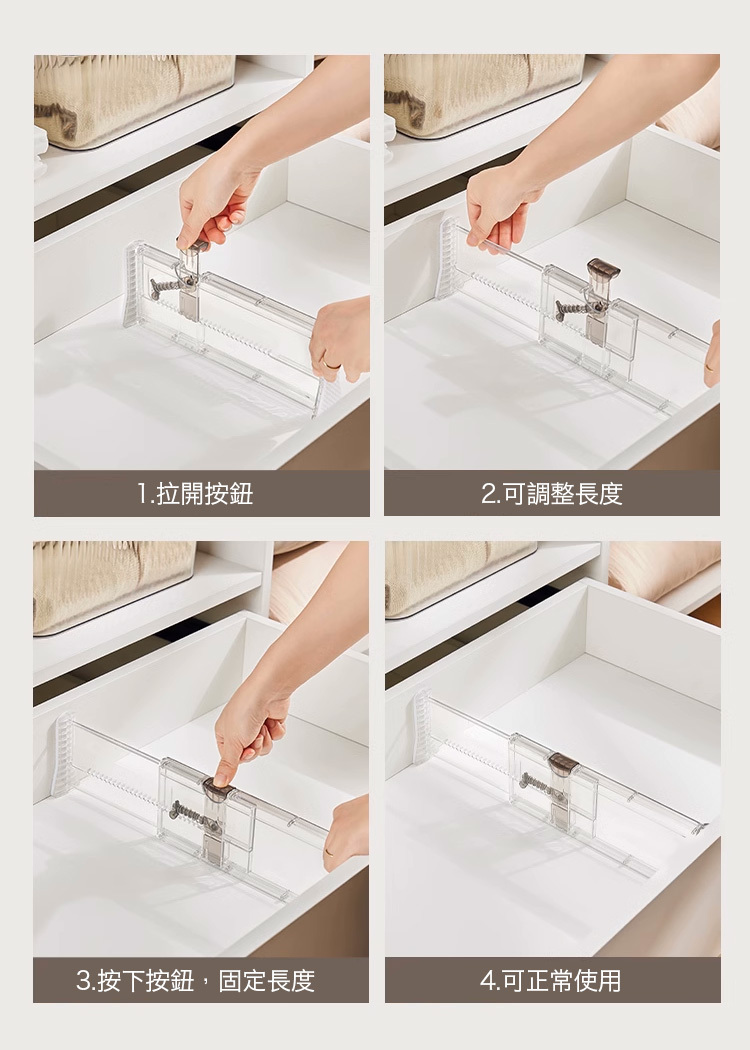 1.拉開按鈕

2.可調整長度

3.按下按鈕，固定長度

4.可正常使用