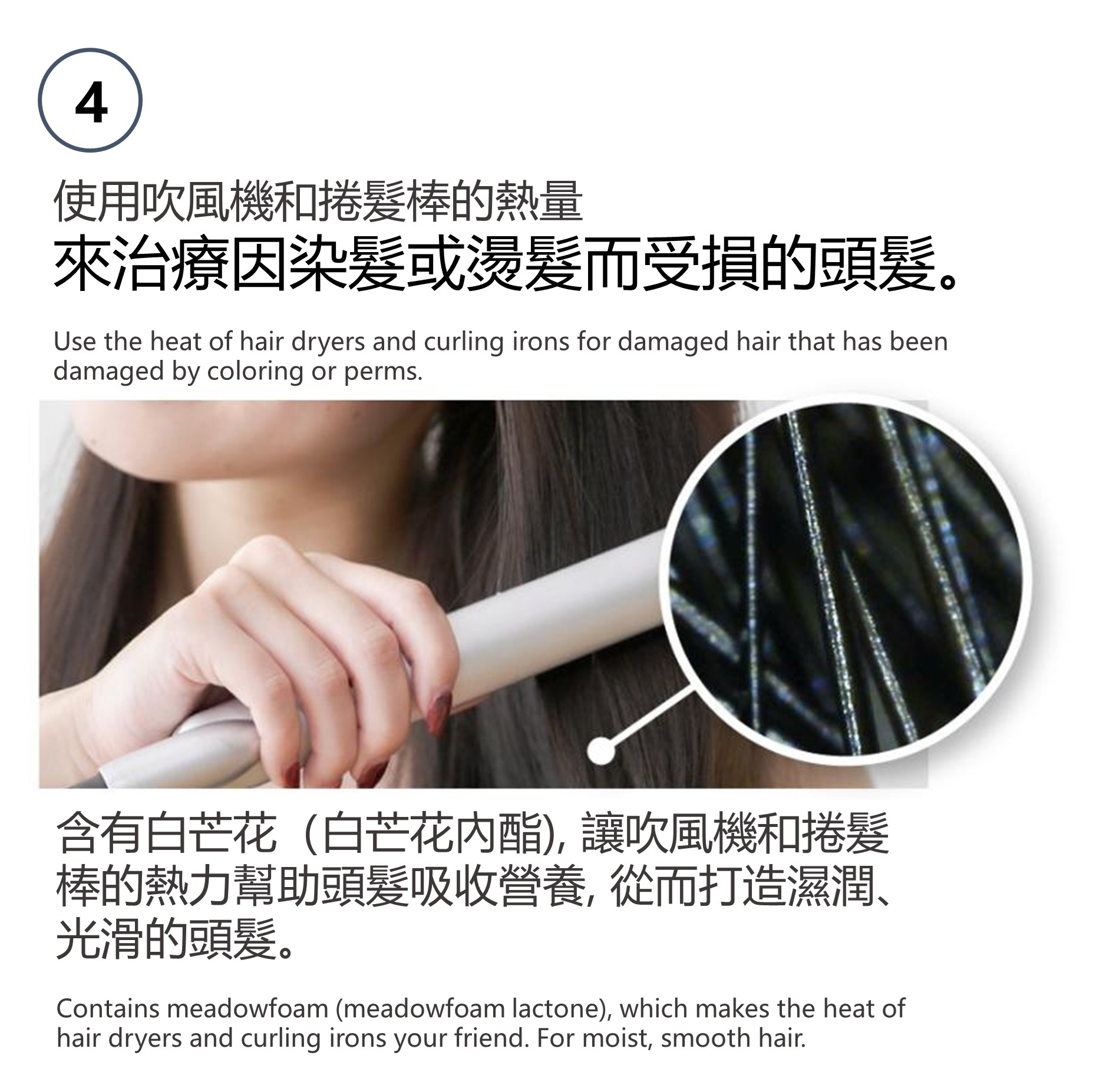 4

使用吹風機和捲髮棒的熱量
來治療因染髮或燙髮而受損的頭髮。

Use the heat of hair dryers and curling irons for damaged hair that has been damaged by coloring or perms.

含有白芒花（白芒花內酯), 讓吹風機和捲髮棒的熱力幫助頭髮吸收營養, 從而打造濕潤、光滑的頭髮。

Contains meadowfoam (meadowfoam lactone), which makes the heat of hair dryers and curling irons your friend. For moist, smooth hair.