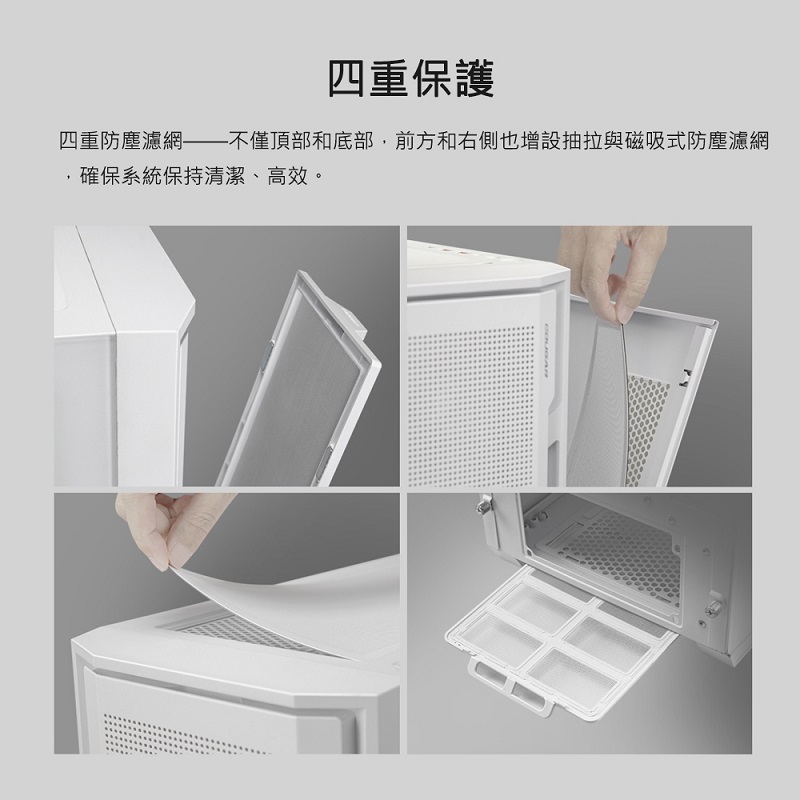 四重保護

四重防塵濾網——不僅頂部和底部，前方和右側也增設抽拉與磁吸式防塵濾網，確保系統保持清潔、高效。

COUGAR