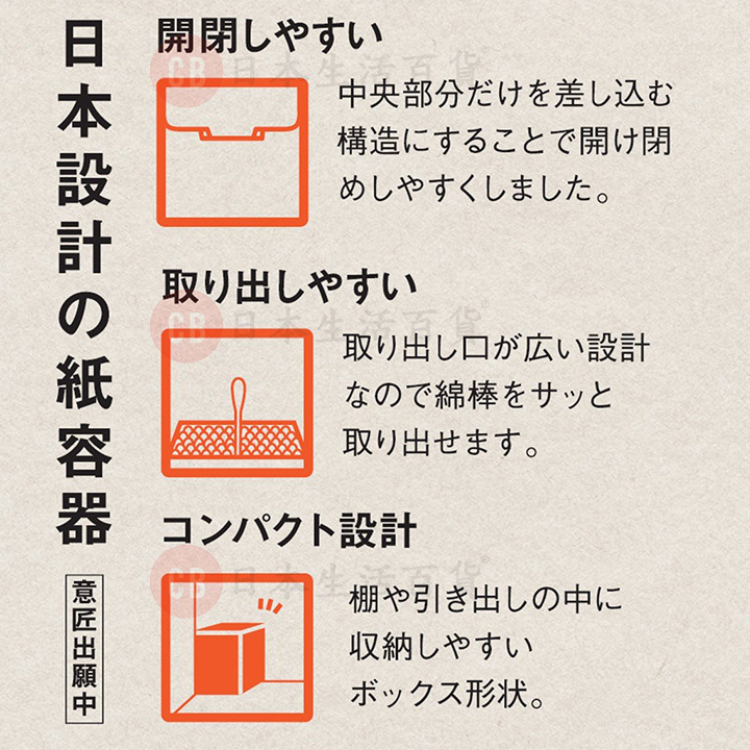 日本設計の紙容器

意匠出願中

開閉しやすい

GB 日本生活百貨

中央部分だけを差し込む構造にすることで開け閉めしやすくしました。

取り出しやすい

GB 日本生活百貨

取り出し口が広い設計なので綿棒をサッと取り出せます。

コンパクト設計

GB 日本生活百貨

棚や引き出しの中に収納しやすいボックス形状。