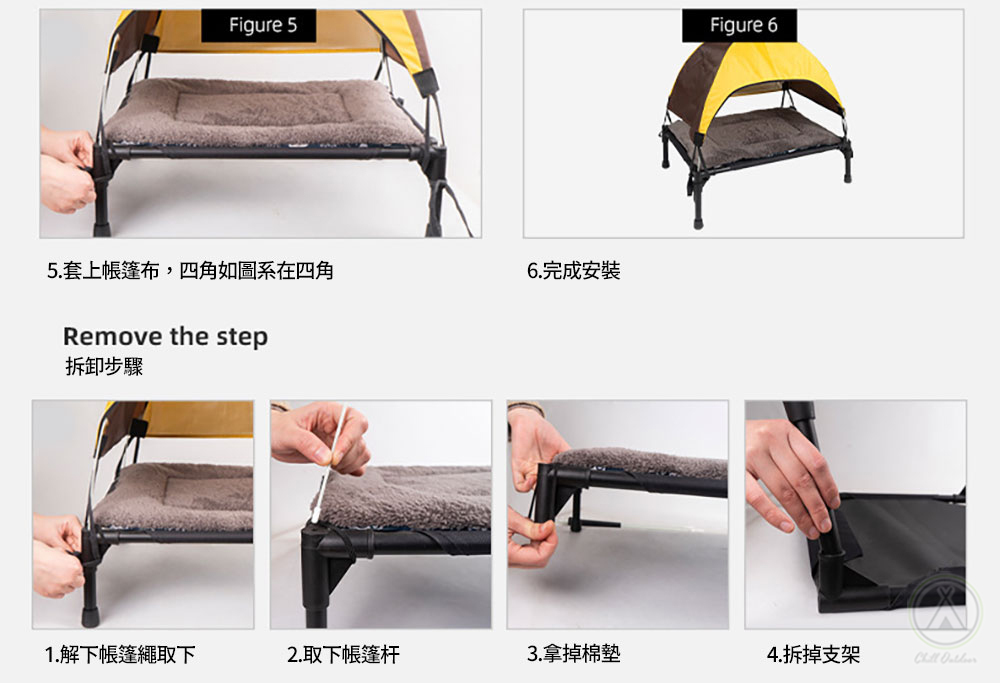 Figure 5

Figure 6

5.套上帳篷布，四角如圖系在四角

6.完成安裝

Remove the step
拆卸步驟

1.解下帳篷繩取下

2.取下帳篷杆

3.拿掉棉墊

4.拆掉支架

Chill Outdoor