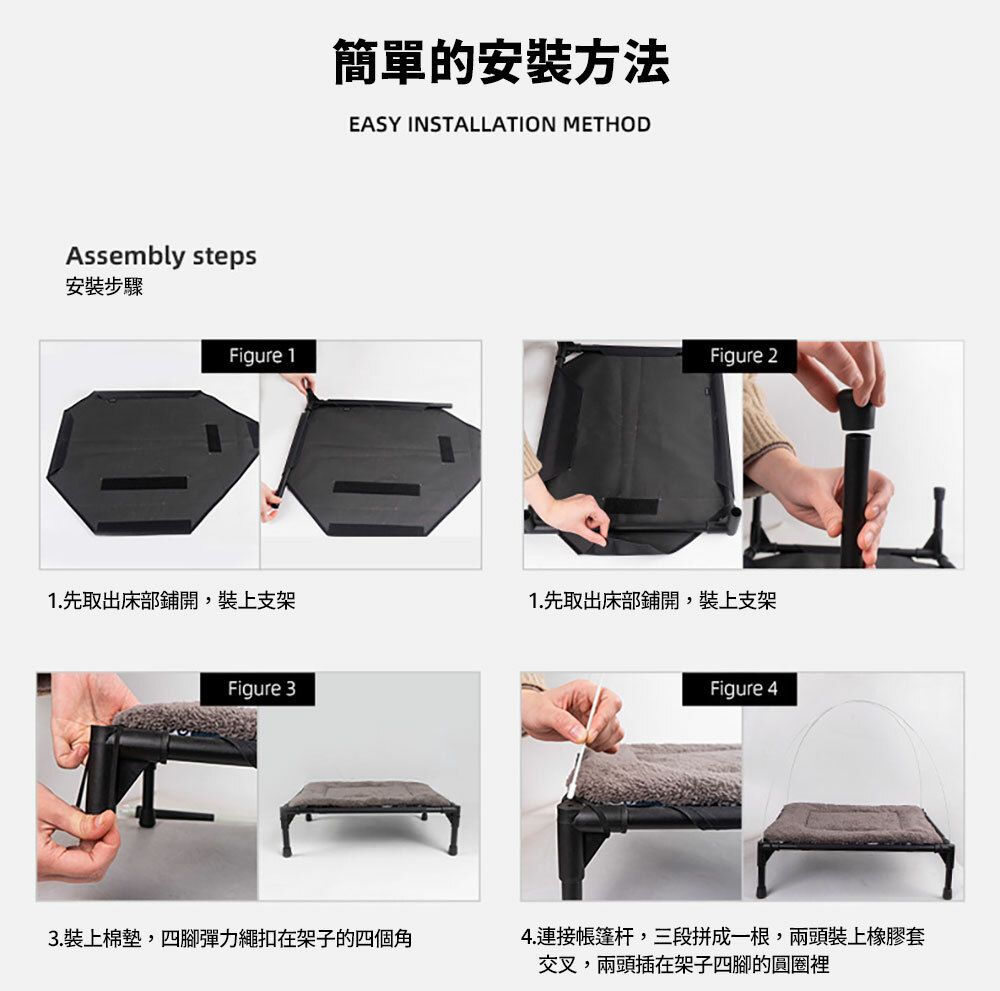 簡單的安裝方法

EASY INSTALLATION METHOD

Assembly steps
安裝步驟

Figure 1

1.先取出床部鋪開，裝上支架

Figure 2

1.先取出床部鋪開，裝上支架

Figure 3

3.裝上棉墊，四腳彈力繩扣在架子的四個角

Figure 4

4.連接帳篷杆，三段拼成一根，兩頭裝上橡膠套交叉，兩頭插在架子四腳的圓圈裡