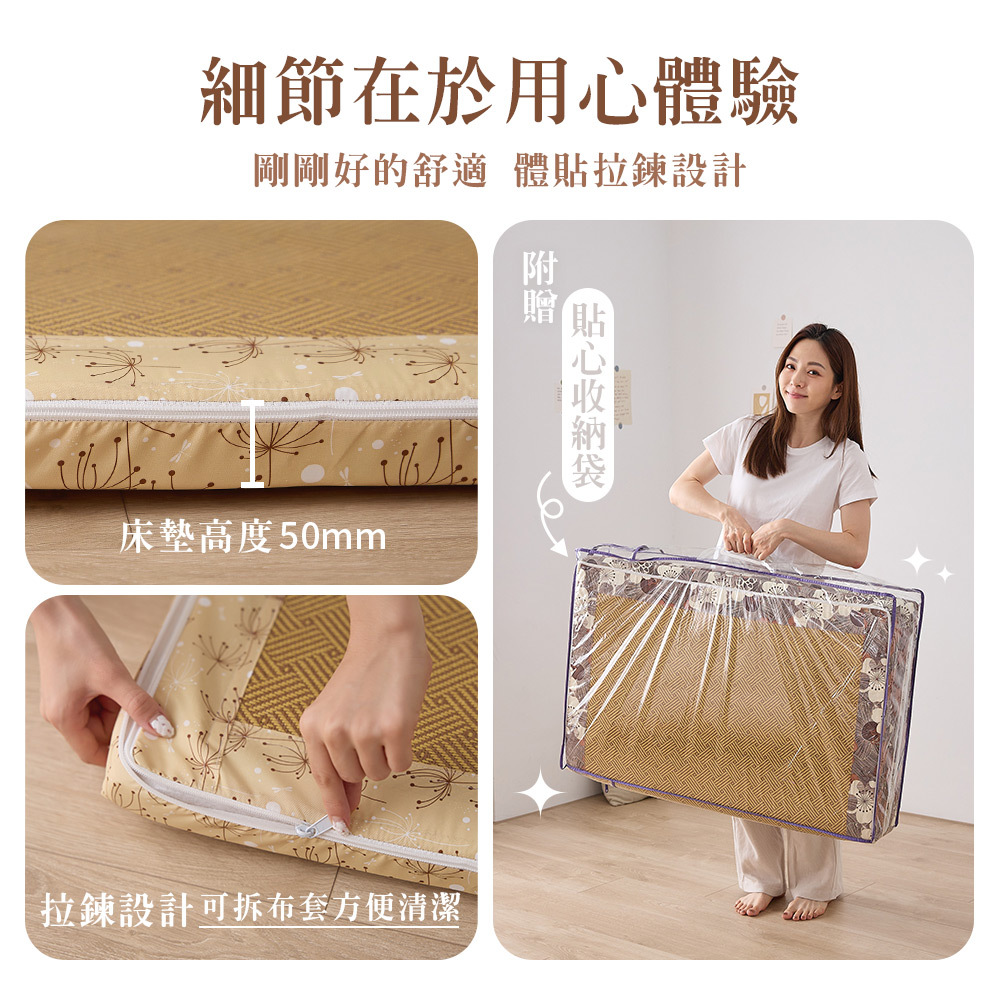 細節在於用心體驗

剛剛好的舒適 體貼拉鍊設計

床墊高度50mm

拉鍊設計 可拆布套方便清潔

附贈

貼心收納袋