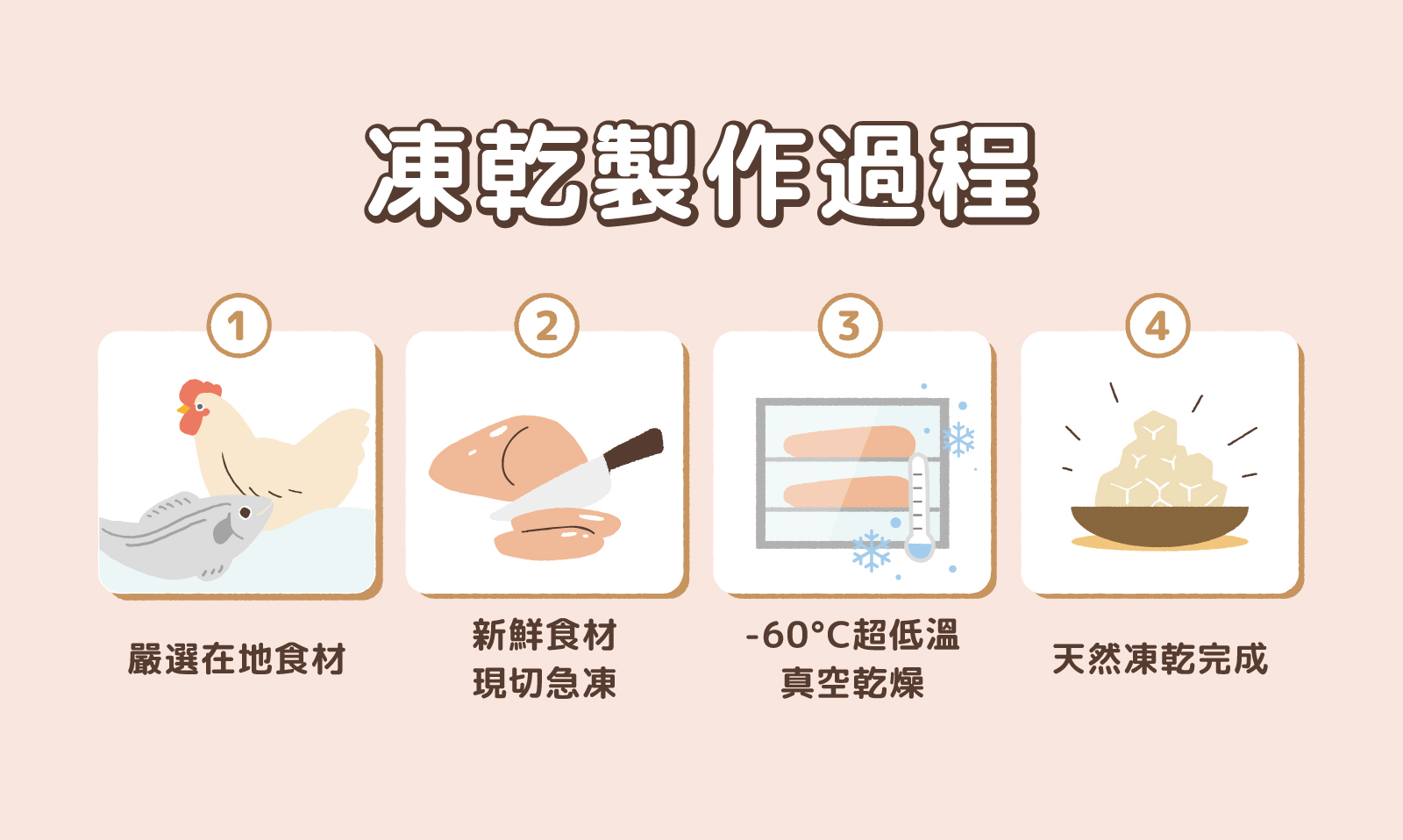 凍乾製作過程

1

嚴選在地食材

2

新鮮食材
現切急凍

3

-60°C超低溫
真空乾燥

4

天然凍乾完成