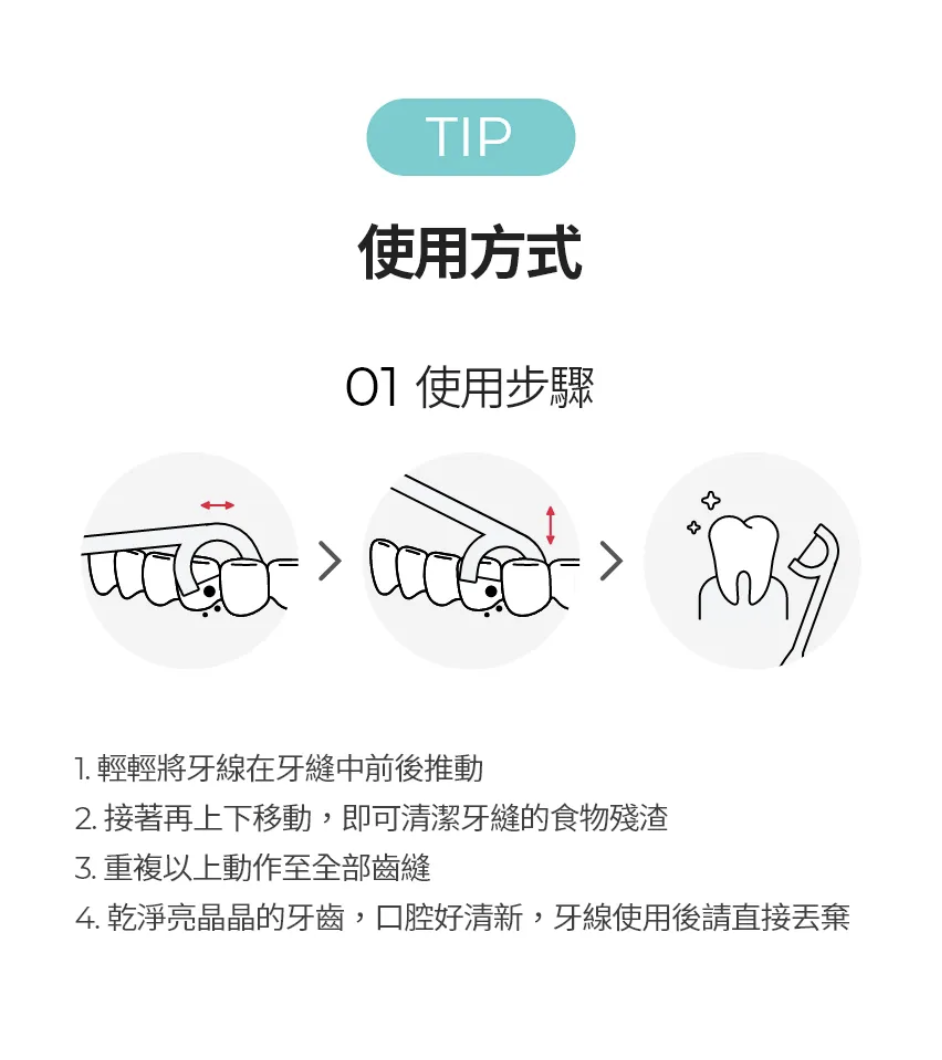 TIP

使用方式

01 使用步驟

1. 輕輕將牙線在牙縫中前後推動
2. 接著再上下移動，即可清潔牙縫的食物殘渣
3. 重複以上動作至全部齒縫
4. 乾淨亮晶晶的牙齒，口腔好清新，牙線使用後請直接丟棄