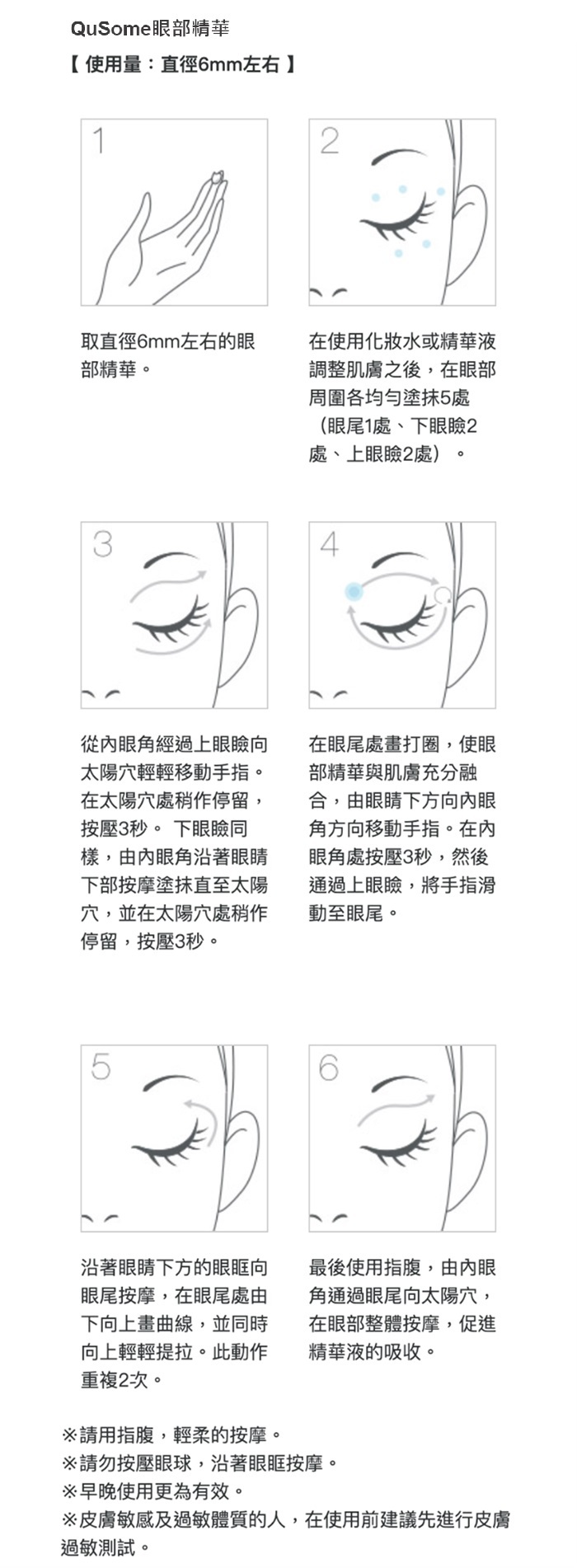 QuSome眼部精華
【 使用量：直徑6mm左右 】

1

取直徑6mm左右的眼部精華。

2

在使用化妝水或精華液調整肌膚之後，在眼部周圍各均勻塗抹5處（眼尾1處、下眼瞼2處、上眼瞼2處）。

3

從內眼角經過上眼瞼向太陽穴輕輕移動手指。在太陽穴處稍作停留，按壓3秒。 下眼瞼同樣，由內眼角沿著眼睛下部按摩塗抹直至太陽穴，並在太陽穴處稍作停留，按壓3秒。

4

在眼尾處畫打圈，使眼部精華與肌膚充分融合，由眼睛下方向內眼角方向移動手指。在內眼角處按壓3秒，然後通過上眼瞼，將手指滑動至眼尾。

5

沿著眼睛下方的眼眶向眼尾按摩，在眼尾處由下向上畫曲線，並同時向上輕輕提拉。此動作重複2次。

6

最後使用指腹，由內眼角通過眼尾向太陽穴，在眼部整體按摩，促進精華液的吸收。

※請用指腹，輕柔的按摩。
※請勿按壓眼球，沿著眼眶按摩。
※早晚使用更為有效。
※皮膚敏感及過敏體質的人，在使用前建議先進行皮膚過敏測試。