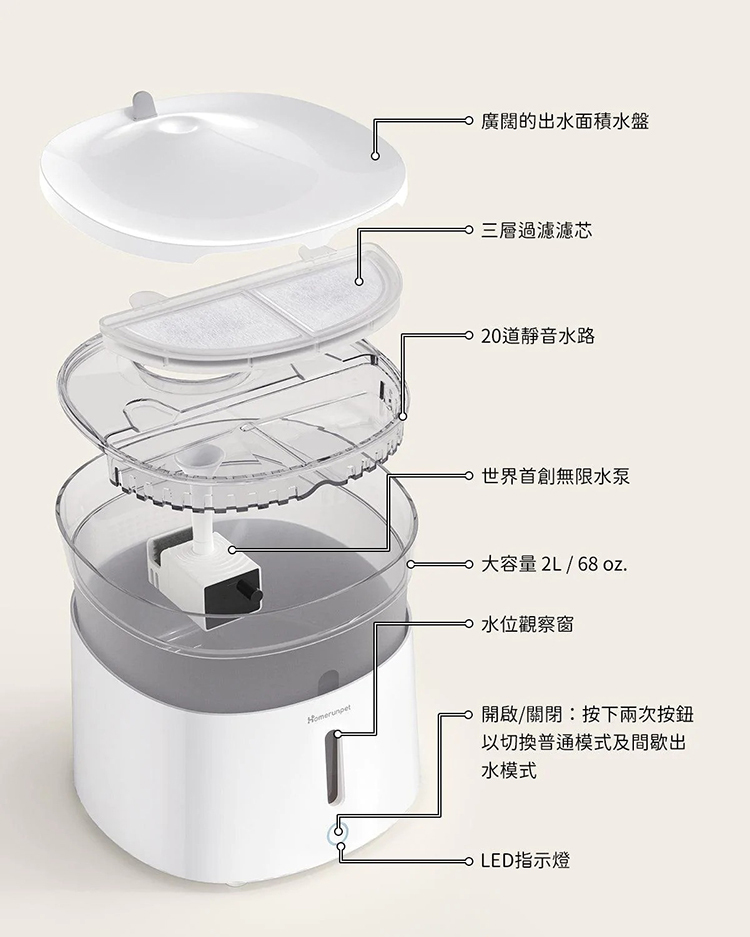 廣闊的出水面積水盤

三層過濾濾芯

20道靜音水路

世界首創無限水泵

大容量 2L / 68 oz.

水位觀察窗

Homerunpet

開啟/關閉：按下兩次按鈕以切換普通模式及間歇出水模式

LED指示燈