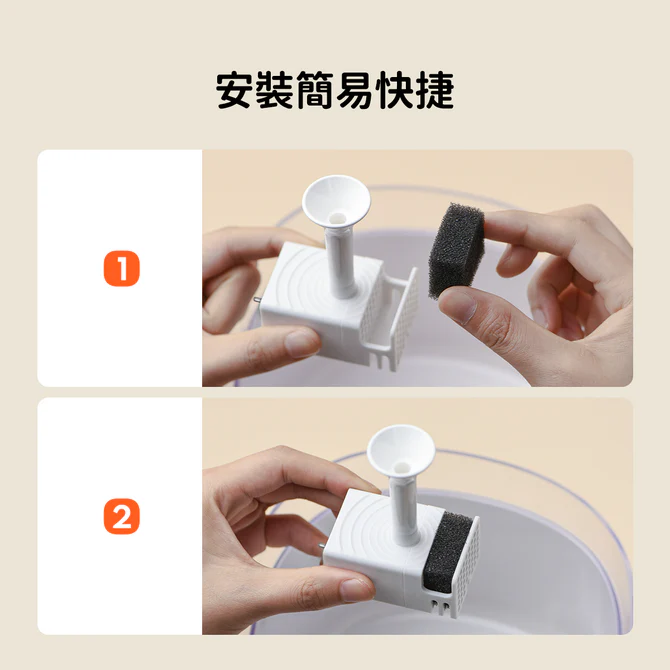 安裝簡易快捷

1

2