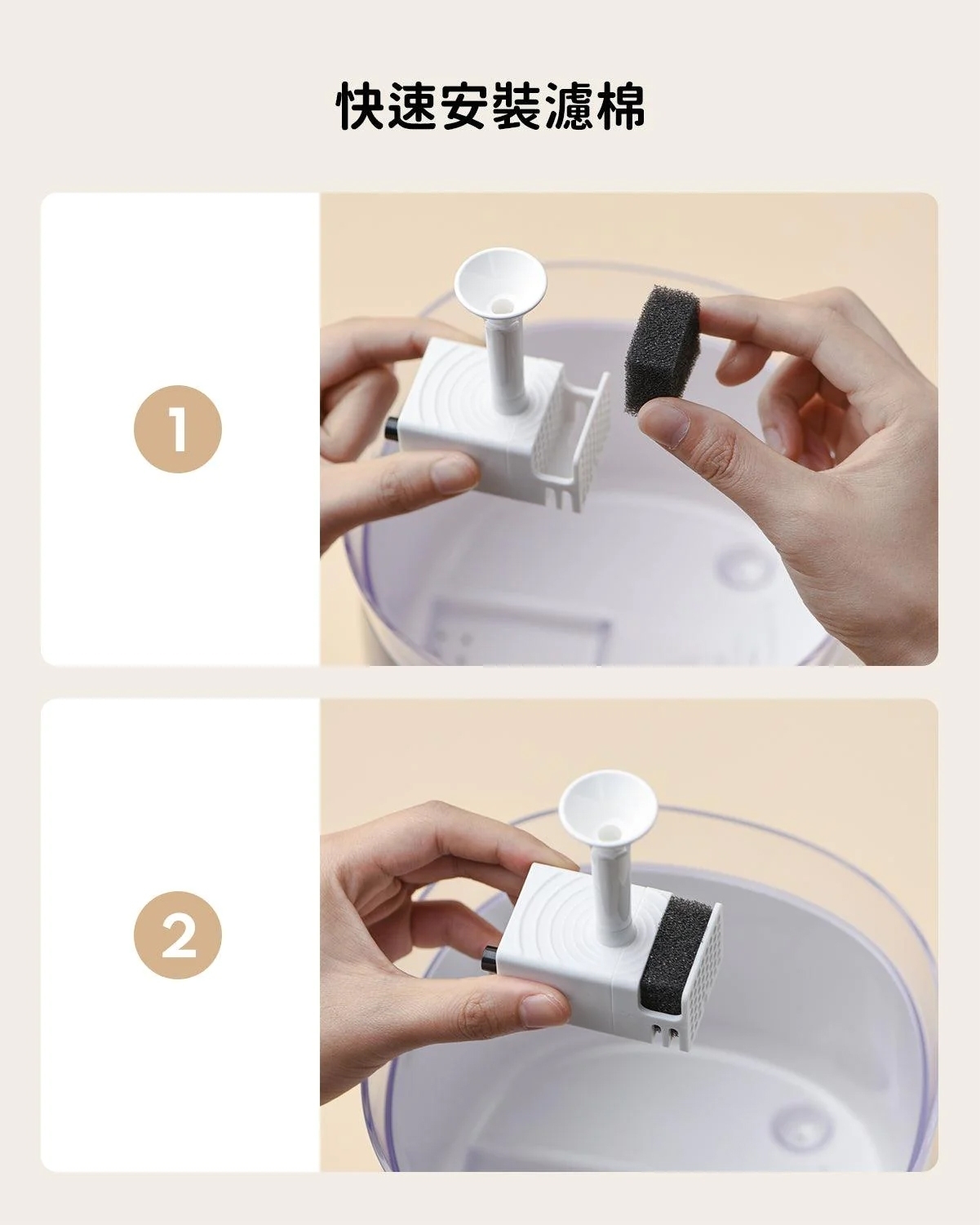 快速安裝濾棉

1

2