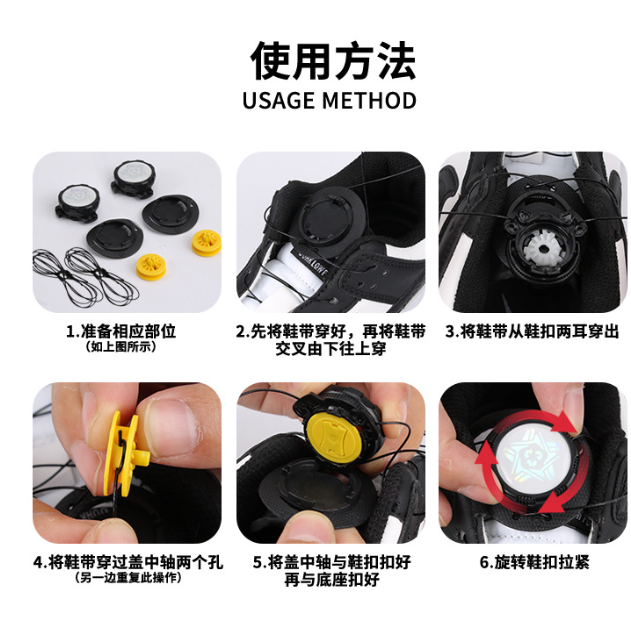 使用方法
USAGE METHOD

1.准备相应部位
(如上图所示)

2.先将鞋带穿好，再将鞋带交叉由下往上穿

3.将鞋带从鞋扣两耳穿出

4.将鞋带穿过盖中轴两个孔
(另一边重复此操作)

5.将盖中轴与鞋扣扣好再与底座扣好

6.旋转鞋扣拉紧