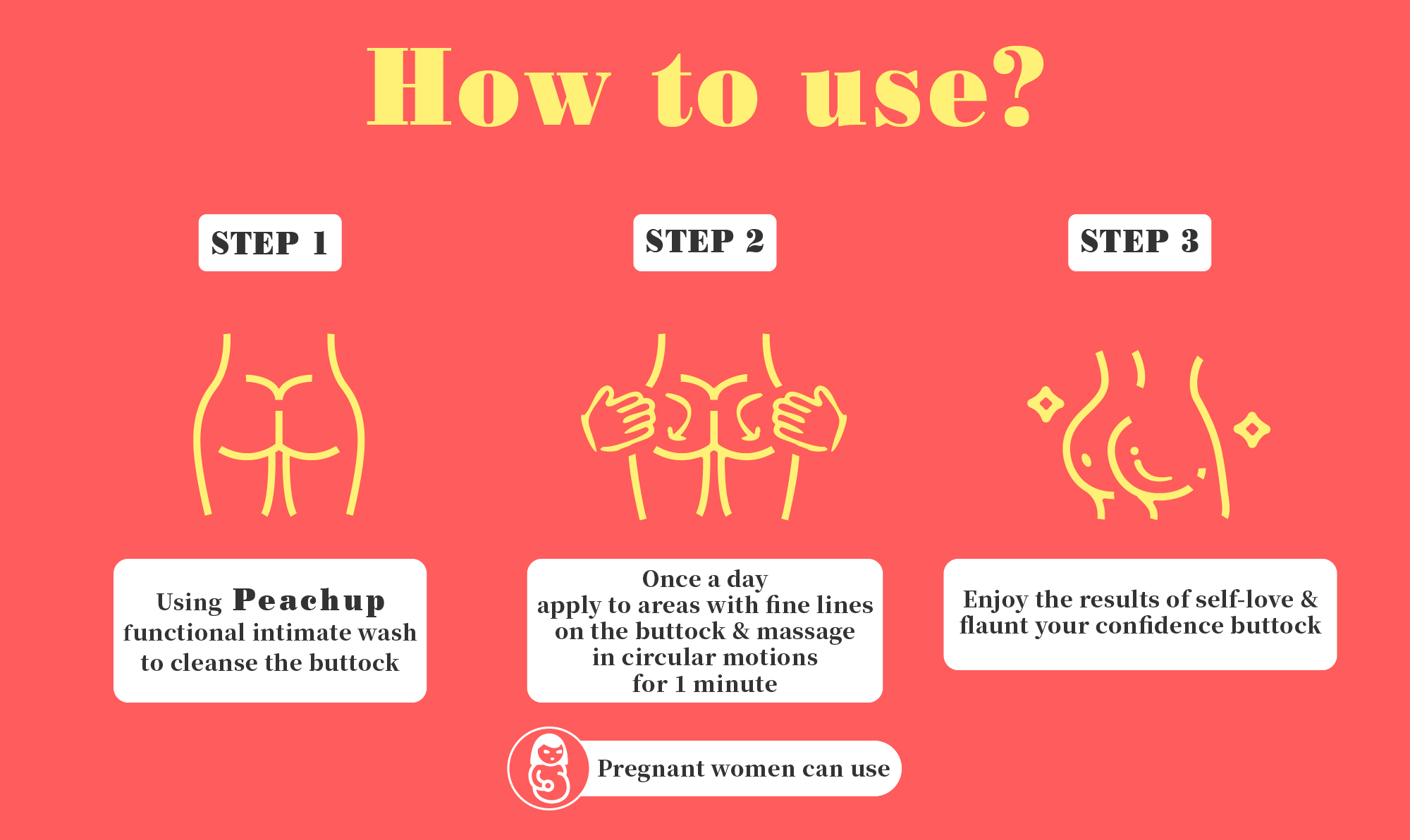 How to use?

STEP 1

Using Peachup functional intimate wash to cleanse the buttock

STEP 2

Once a day
apply to areas with fine lines on the buttock & massage in circular motions for 1 minute

STEP 3

Enjoy the results of self-love & flaunt your confidence buttock

Pregnant women can use