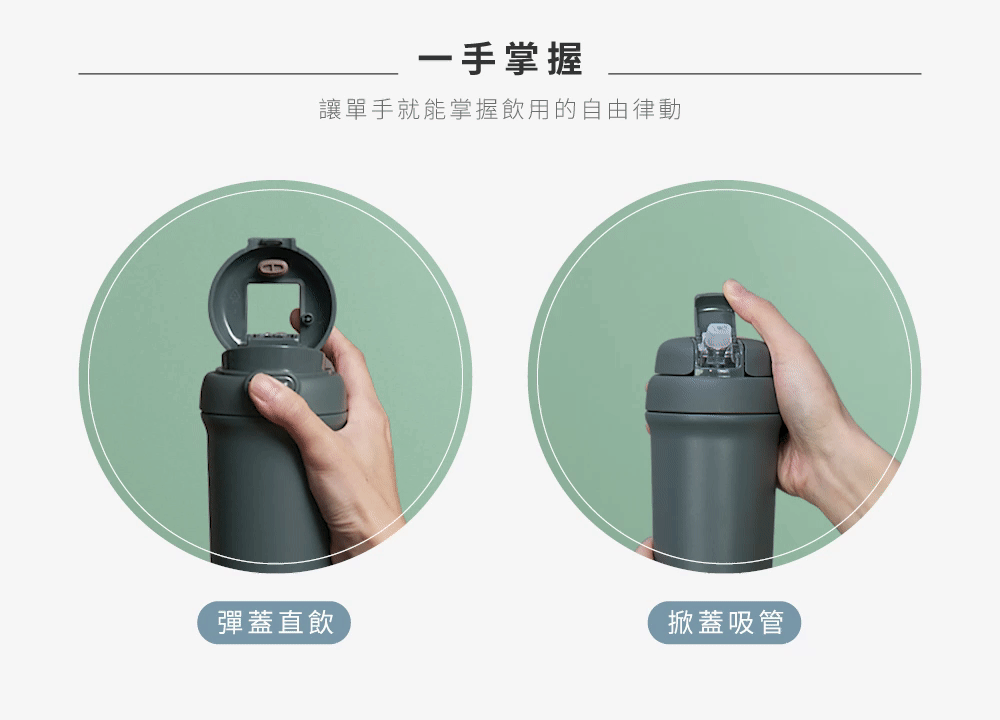 一手掌握

讓單手就能掌握飲用的自由律動

彈蓋直飲

掀蓋吸管