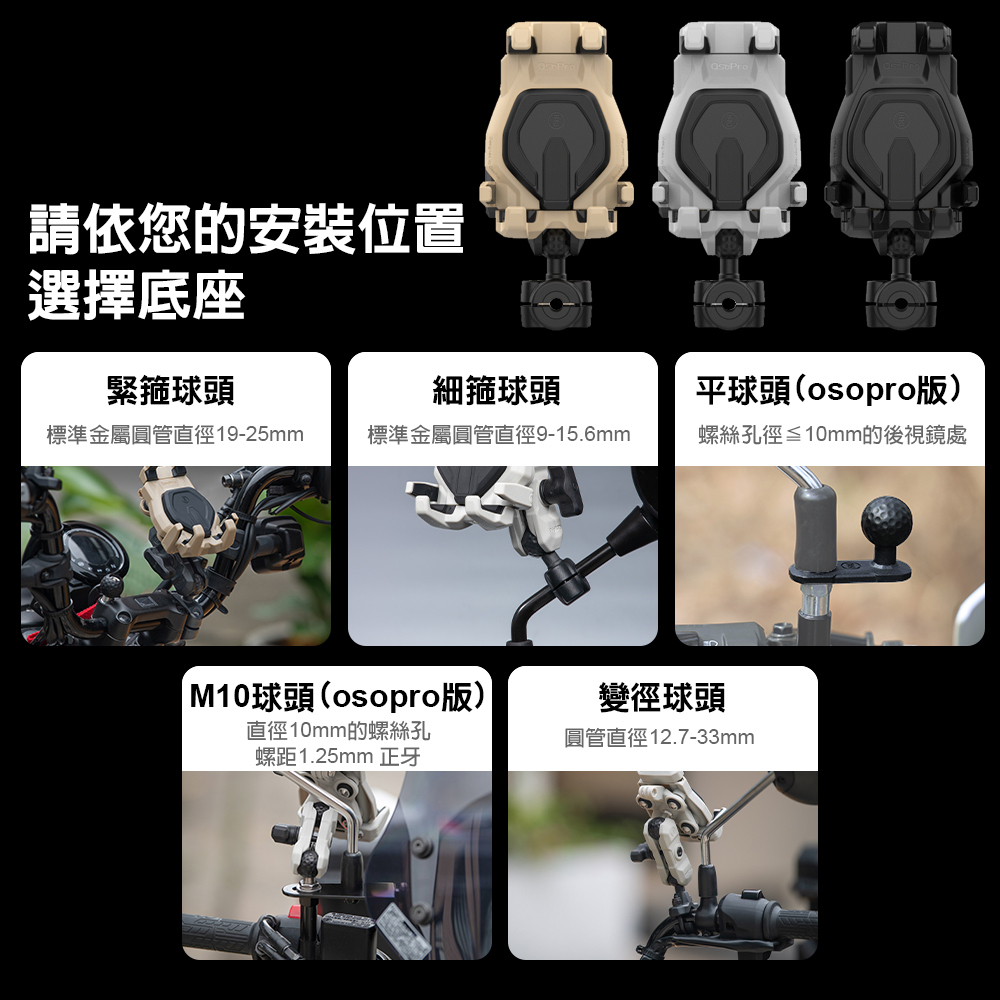 請依您的安裝位置
選擇底座

緊箍球頭
標準金屬圓管直徑19-25mm

細箍球頭
標準金屬圓管直徑9-15.6mm

平球頭(osopro版)
螺絲孔徑≦10mm的後視鏡處

M10球頭(osopro版)
直徑10mm的螺絲孔
螺距1.25mm 正牙

變徑球頭
圓管直徑12.7-33mm