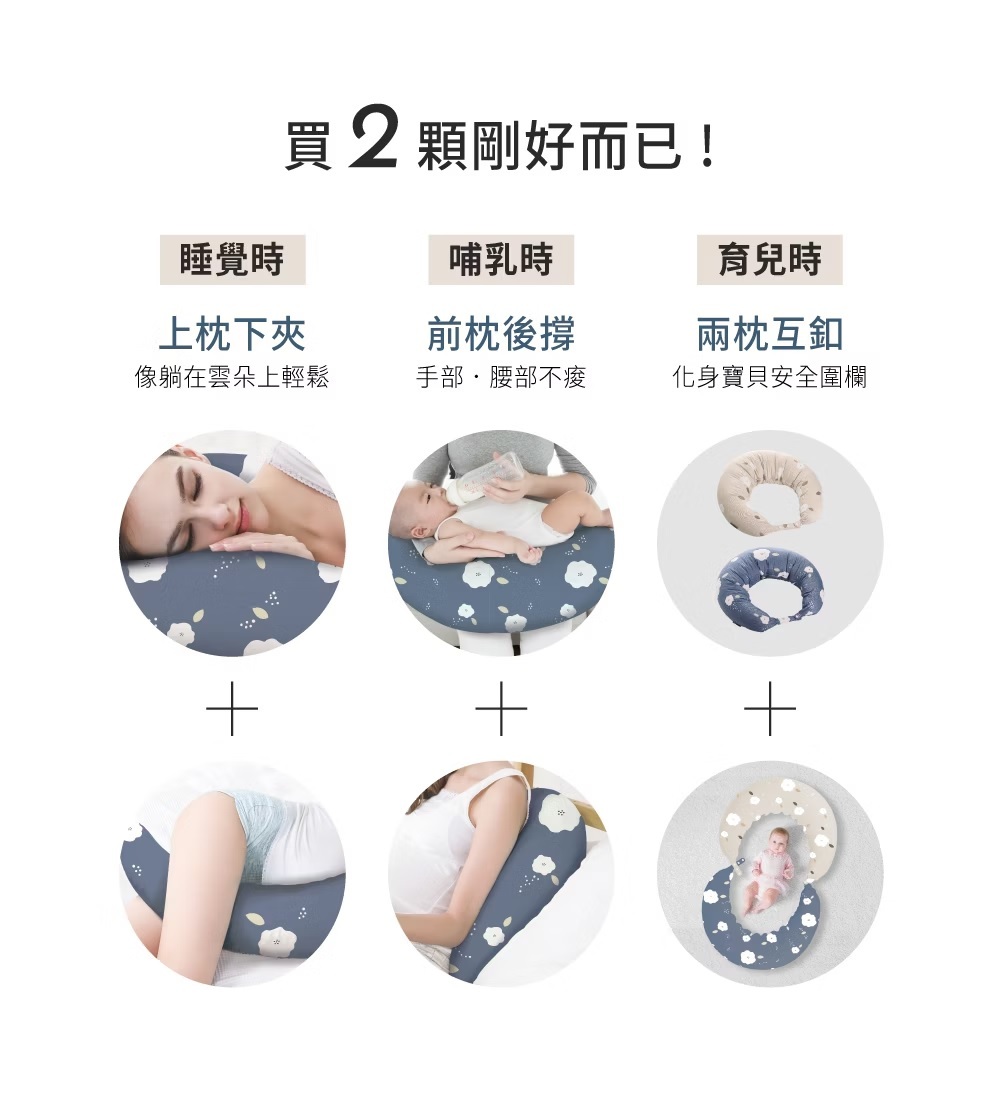 買 2 顆剛好而已！

睡覺時

上枕下夾

像躺在雲朵上輕鬆

哺乳時

前枕後撐

手部・腰部不痠

育兒時

兩枕互釦

化身寶貝安全圍欄

＋

＋

＋