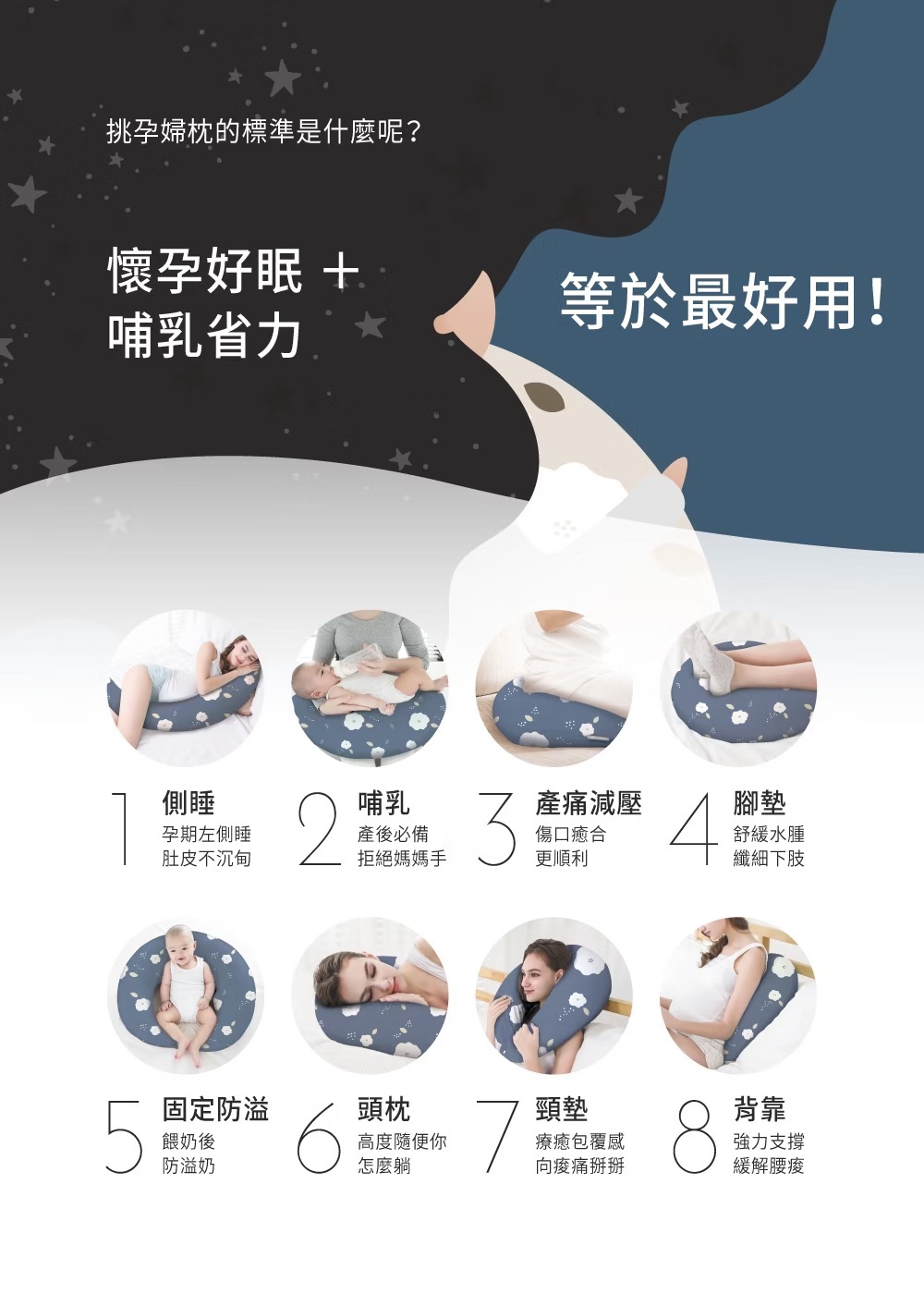 挑孕婦枕的標準是什麼呢？

懷孕好眠 ＋
哺乳省力

等於最好用！

1 側睡
孕期左側睡
肚皮不沉甸

2 哺乳
產後必備
拒絕媽媽手

3 產痛減壓
傷口癒合
更順利

4 腳墊
舒緩水腫
纖細下肢

5 固定防溢
餵奶後
防溢奶

6 頭枕
高度隨便你
怎麼躺

7 頸墊
療癒包覆感
向痠痛掰掰

8 背靠
強力支撐
緩解腰痠