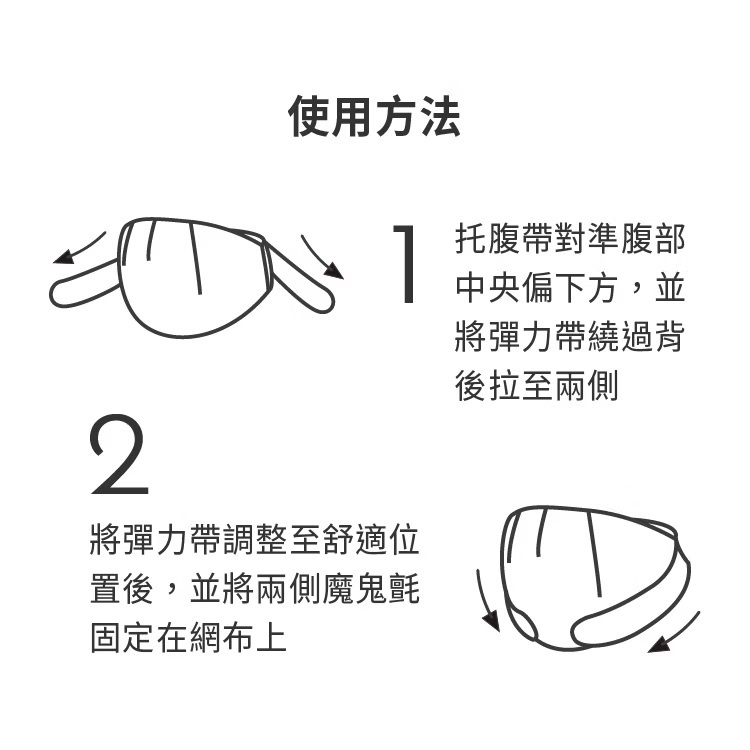 使用方法

1

托腹帶對準腹部中央偏下方，並將彈力帶繞過背後拉至兩側

2

將彈力帶調整至舒適位置後，並將兩側魔鬼氈固定在網布上