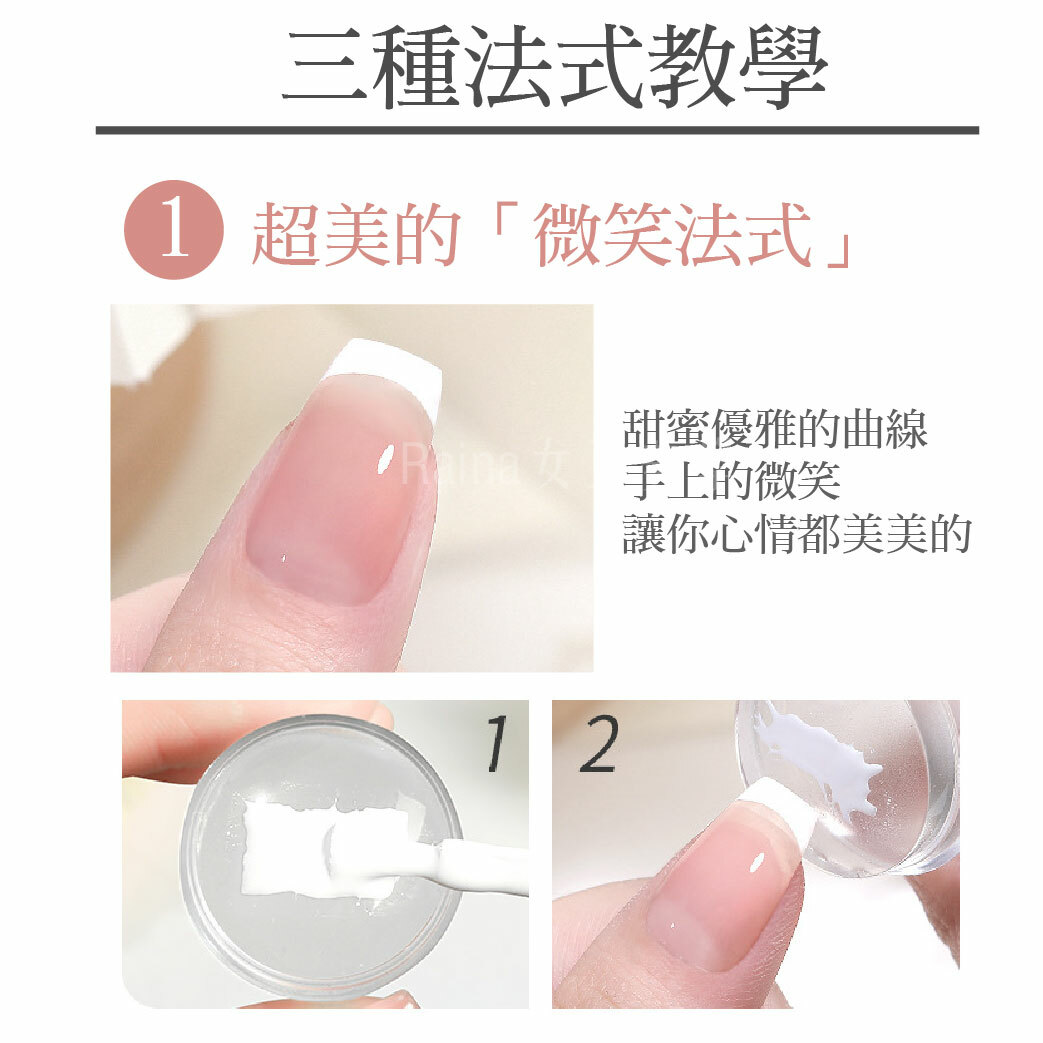 三種法式教學

1 超美的「微笑法式」

Raina 女

甜蜜優雅的曲線
手上的微笑
讓你心情都美美的

1

2