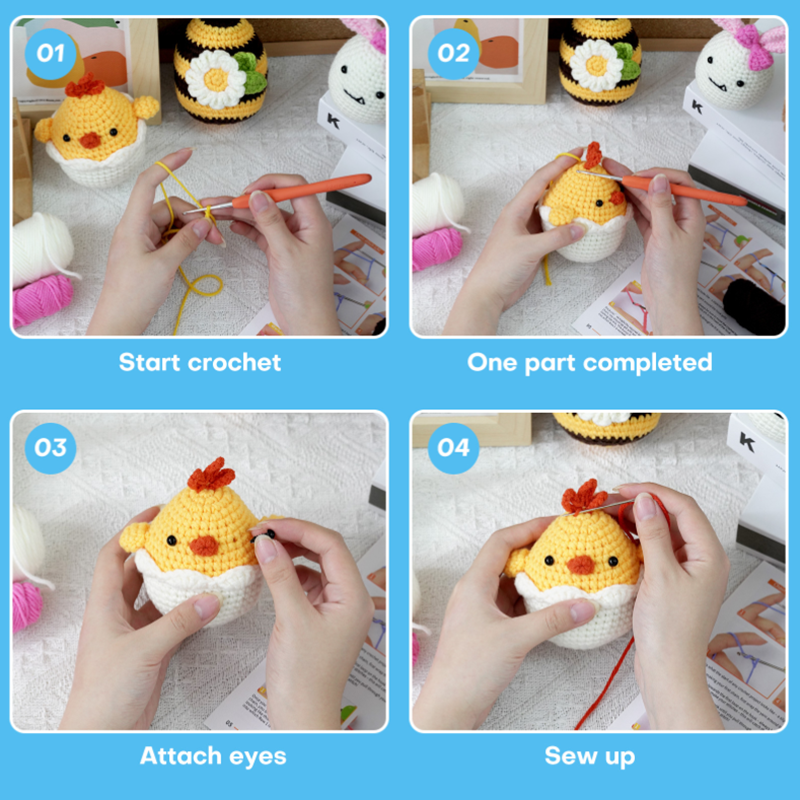 01

Start crochet

02

One part completed

03

Attach eyes

04

Sew up